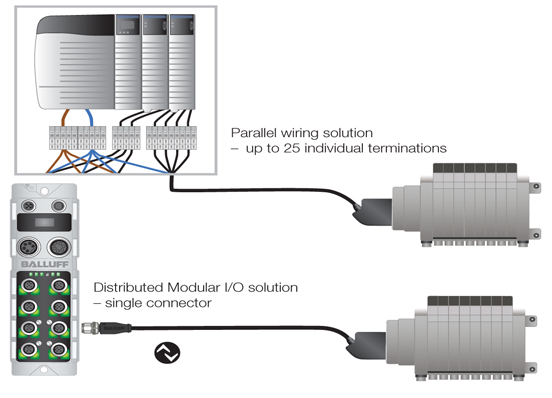 Parallel wiring solution
– up to 25 individual terminations

BALLUFF

Distributed Modular I/O solution
– single connector