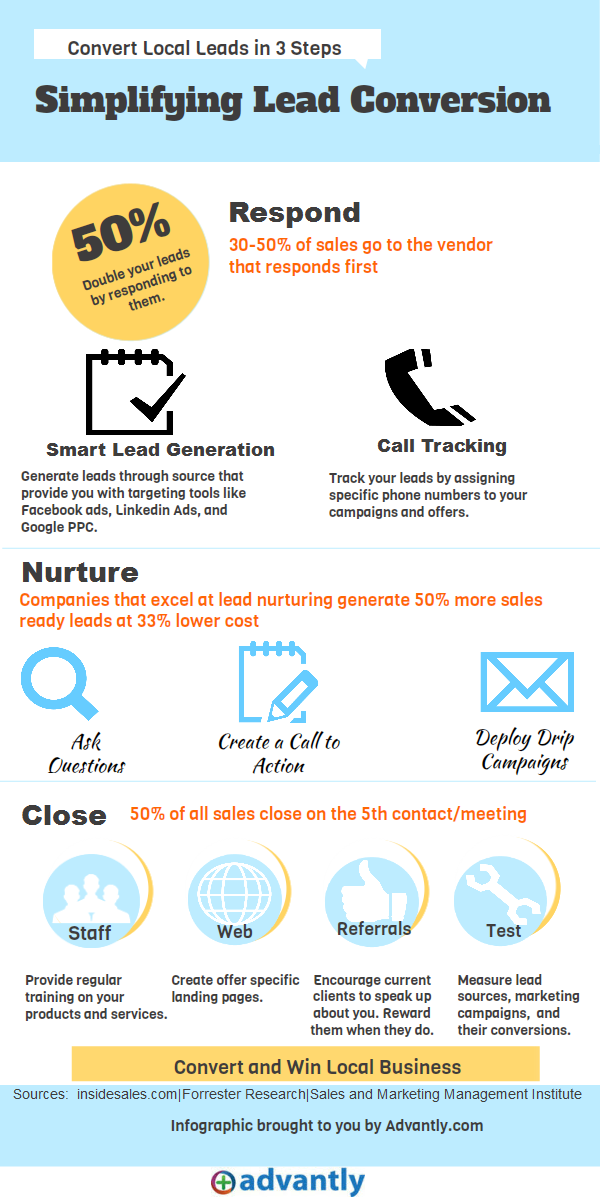 Convert Local Leads in 3 Steps

Simplifying Lead Conversion

50%
Double your leads by responding to them.

Respond
30-50% of sales go to the vendor that responds first

Smart Lead Generation
Generate leads through source that provide you with targeting tools like Facebook ads, Linkedin Ads, and Google PPC.

Call Tracking
Track your leads by assigning specific phone numbers to your campaigns and offers.

Nurture
Companies that excel at lead nurturing generate 50% more sales ready leads at 33% lower cost

Ask Questions

Create a Call to Action

Deploy Drip Campaigns

Close
50% of all sales close on the 5th contact/meeting

Staff
Provide regular training on your products and services.

Web
Create offer specific landing pages.

Referrals
Encourage current clients to speak up about you. Reward them when they do.

Test
Measure lead sources, marketing campaigns, and their conversions.

Convert and Win Local Business

Sources: insidesales.com|Forrester Research|Sales and Marketing Management Institute

Infographic brought to you by Advantly.com

advantly