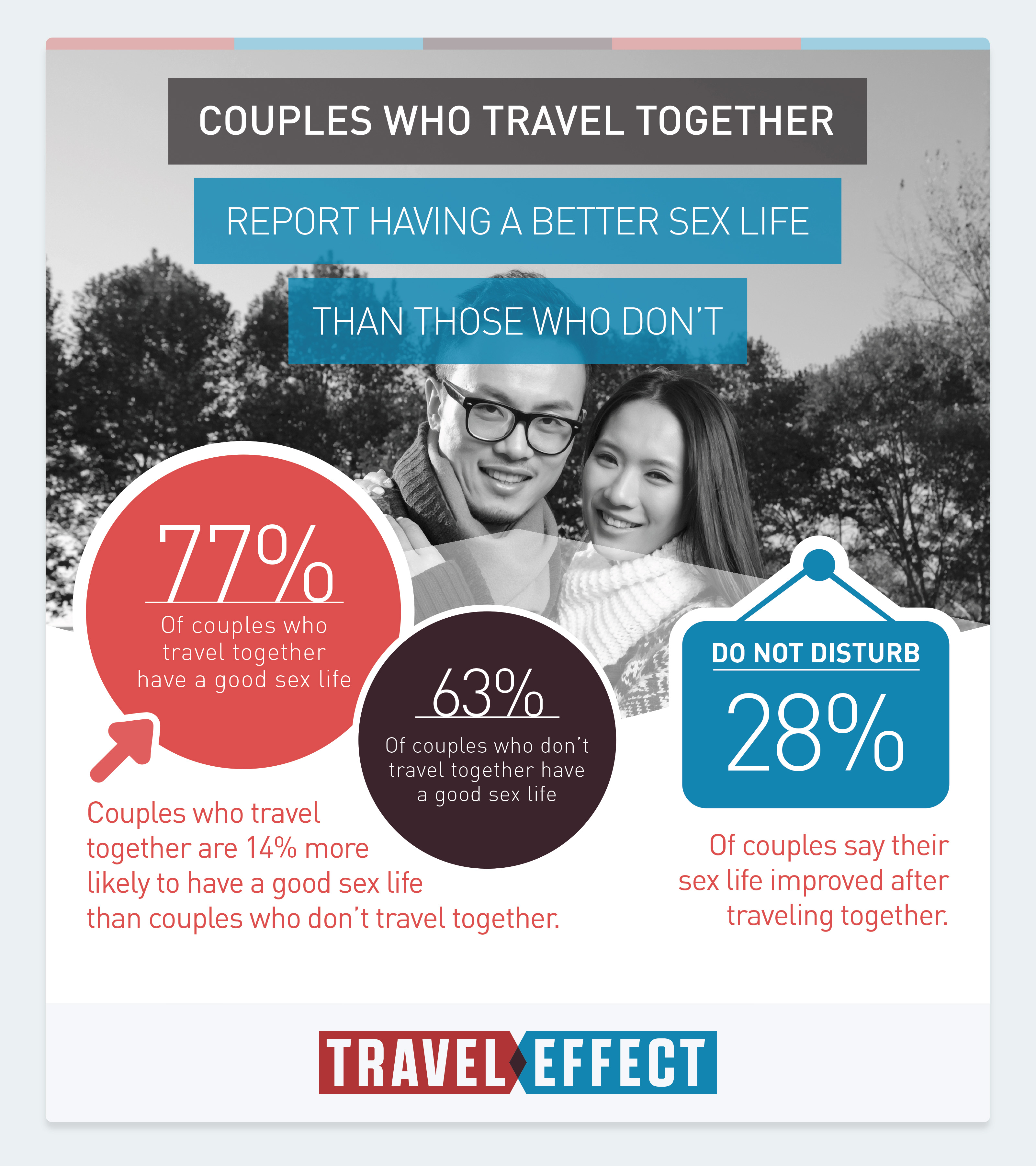 COUPLES WHO TRAVEL TOGETHER

REPORT HAVING A BETTER SEX LIFE

THAN THOSE WHO DON'T

77%
Of couples who travel together have a good sex life

63%
Of couples who don't travel together have a good sex life

DO NOT DISTURB
28%

Couples who travel together are 14% more likely to have a good sex life than couples who don't travel together.

Of couples say their sex life improved after traveling together.

TRAVEL EFFECT