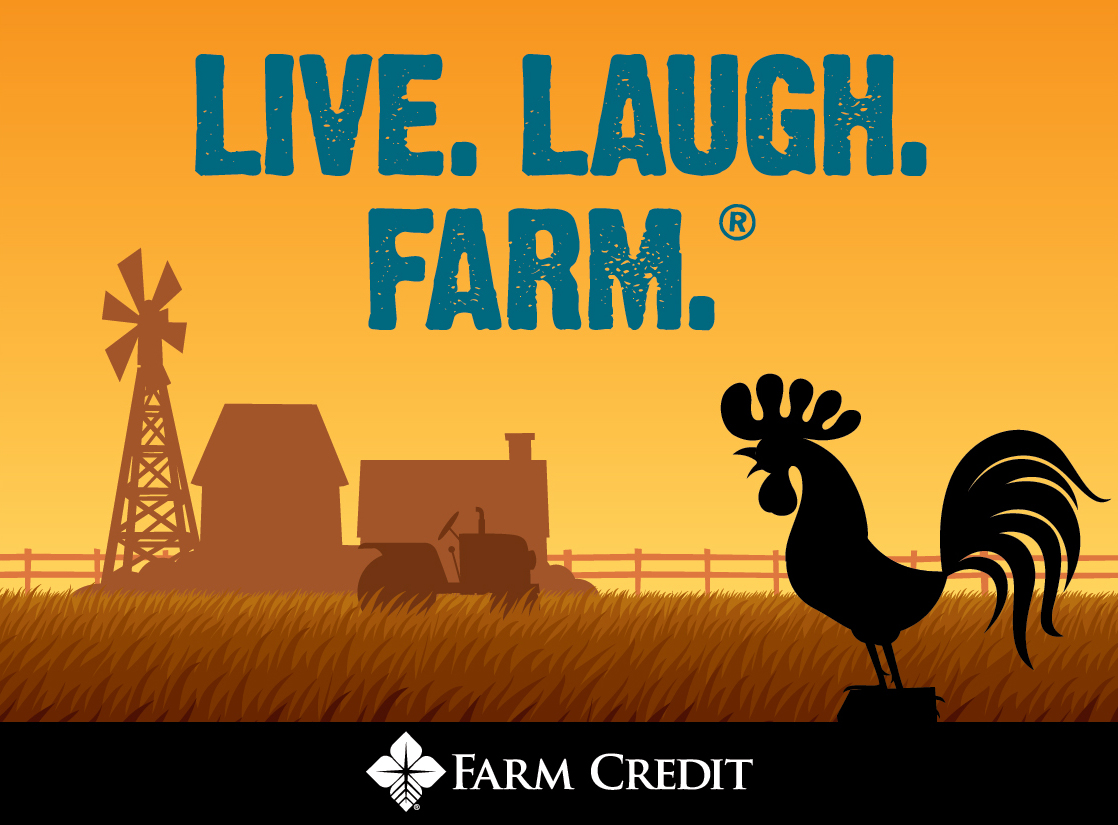 LIVE. LAUGH. FARM.®

FARM CREDIT