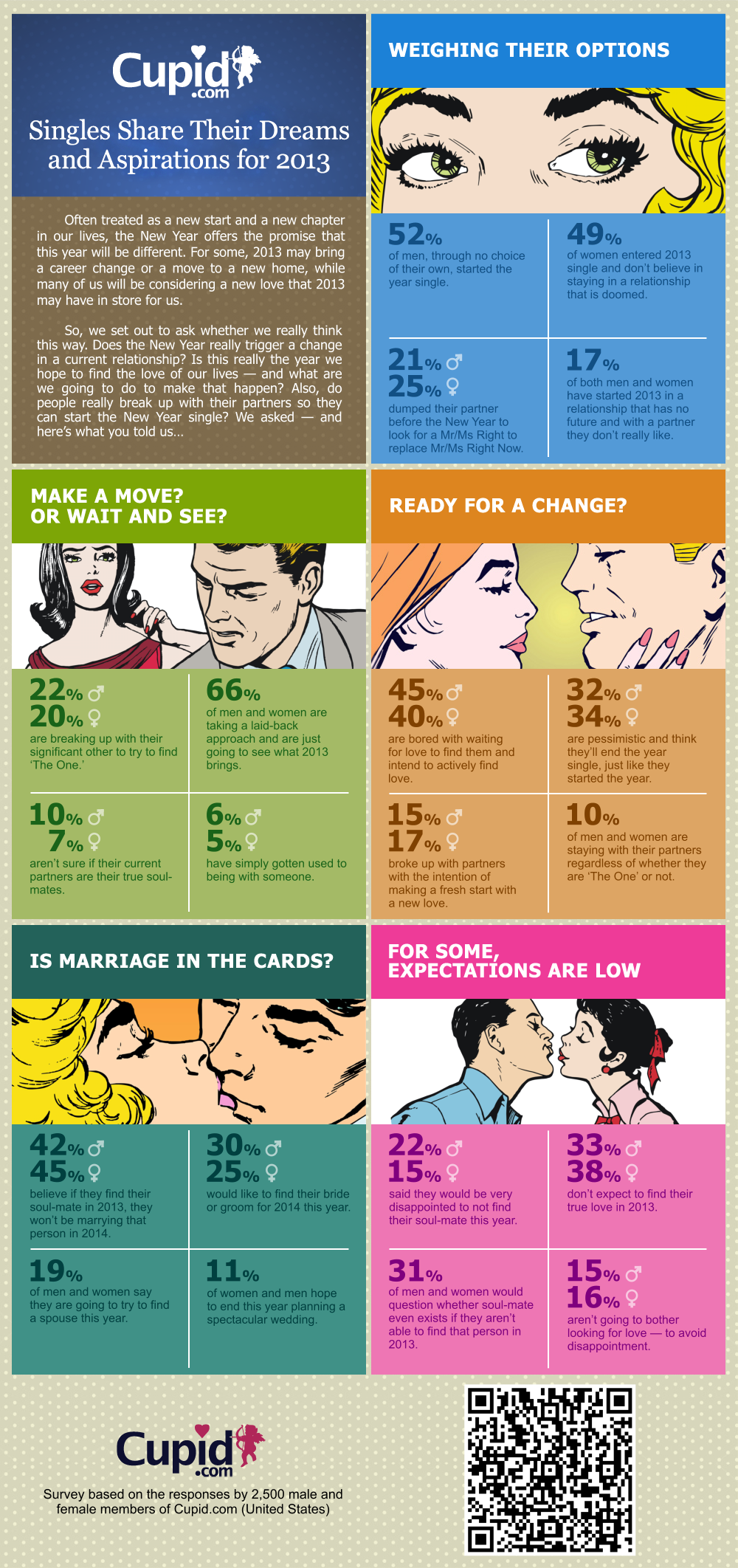 Cupid.com

Singles Share Their Dreams and Aspirations for 2013

Often treated as a new start and a new chapter in our lives, the New Year offers the promise that this year will be different. For some, 2013 may bring a career change or a move to a new home, while many of us will be considering a new love that 2013 may have in store for us.

So, we set out to ask whether we really think this way. Does the New Year really trigger a change in a current relationship? Is this really the year we hope to find the love of our lives — and what are we going to do to make that happen? Also, do people really break up with their partners so they can start the New Year single? We asked — and here's what you told us...

WEIGHING THEIR OPTIONS

52% of men, through no choice of their own, started the year single.

49% of women entered 2013 single and don't believe in staying in a relationship that is doomed.

21% ♂ 25% ♀ dumped their partner before the New Year to look for a Mr/Ms Right to replace Mr/Ms Right Now.

17% of both men and women have started 2013 in a relationship that has no future and with a partner they don't really like.

MAKE A MOVE? OR WAIT AND SEE?

22% ♂ 20% ♀ are breaking up with their significant other to try to find 'The One.'

66% of men and women are taking a laid-back approach and are just going to see what 2013 brings.

10% ♂ 7% ♀ aren't sure if their current partners are their true soul-mates.

6% ♂ 5% ♀ have simply gotten used to being with someone.

READY FOR A CHANGE?

45% ♂ 40% ♀ are bored with waiting for love to find them and intend to actively find love.

32% ♂ 34% ♀ are pessimistic and think they'll end the year single, just like they started the year.

15% ♂ 17% ♀ broke up with partners with the intention of making a fresh start with a new love.

10% of men and women are staying with their partners regardless of whether they are 'The One' or not.

IS MARRIAGE IN THE CARDS?

42% ♂ 45% ♀ believe if they find their soul-mate in 2013, they won't be marrying that person in 2014.

30% ♂ 25% ♀ would like to find their bride or groom for 2014 this year.

19% of men and women say they are going to try to find a spouse this year.

11% of women and men hope to end this year planning a spectacular wedding.

FOR SOME, EXPECTATIONS ARE LOW

22% ♂ 15% ♀ said they would be very disappointed to not find their soul-mate this year.

33% ♂ 38% ♀ don't expect to find their true love in 2013.

31% of men and women would question whether soul-mate even exists if they aren't able to find that person in 2013.

15% ♂ 16% ♀ aren't going to bother looking for love — to avoid disappointment.

Cupid.com

Survey based on the responses by 2,500 male and female members of Cupid.com (United States)