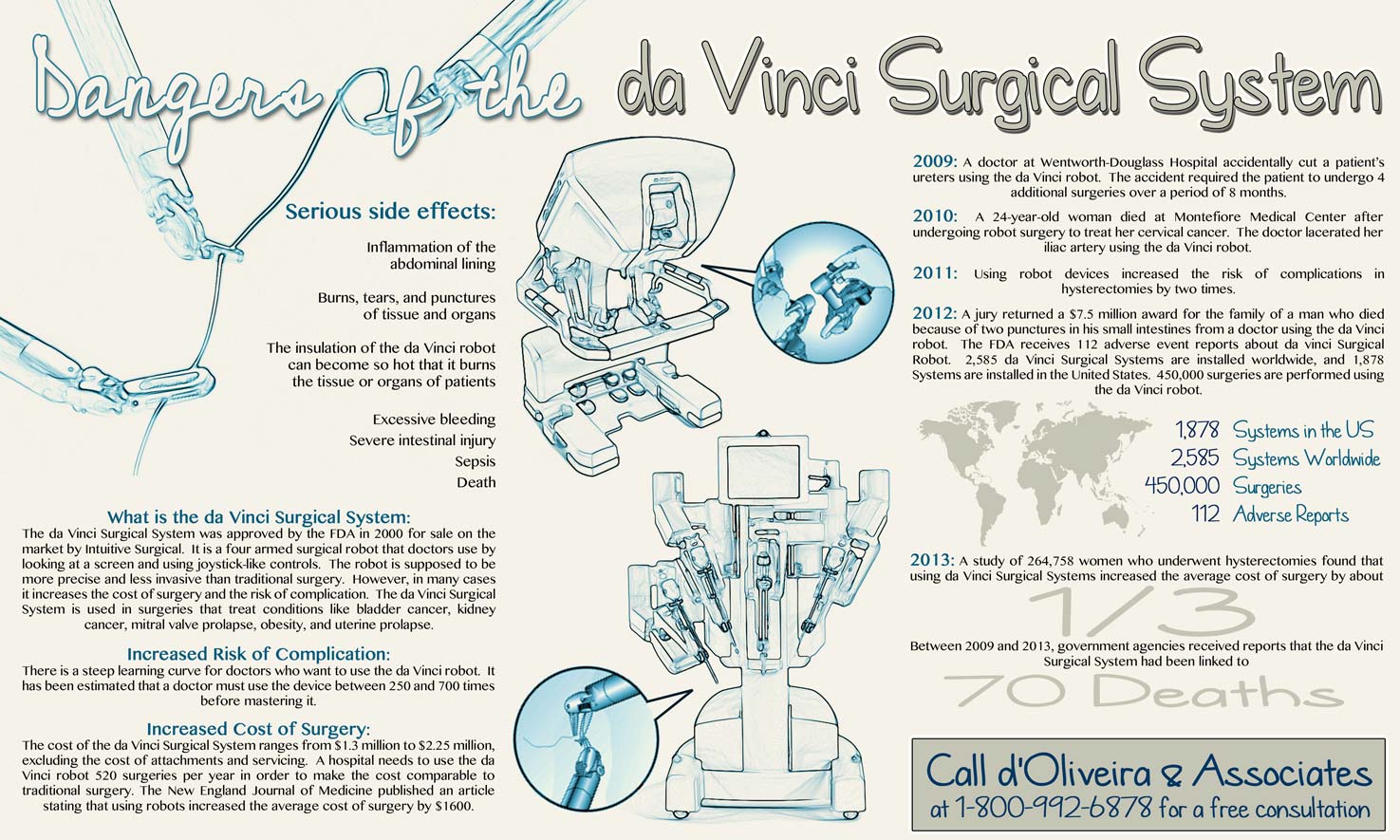 Dangers of the da Vinci Surgical System

Serious side effects:

Inflammation of the abdominal lining

Burns, tears, and punctures of tissue and organs

The insulation of the da Vinci robot can become so hot that it burns the tissue or organs of patients

Excessive bleeding
Severe intestinal injury
Sepsis
Death

What is the da Vinci Surgical System:
The da Vinci Surgical System was approved by the FDA in 2000 for sale on the market by Intuitive Surgical. It is a four armed surgical robot that doctors use by looking at a screen and using joystick-like controls. The robot is supposed to be more precise and less invasive than traditional surgery. However, in many cases it increases the cost of surgery and the risk of complication. The da Vinci Surgical System is used in surgeries that treat conditions like bladder cancer, kidney cancer, mitral valve prolapse, obesity, and uterine prolapse.

Increased Risk of Complication:
There is a steep learning curve for doctors who want to use the da Vinci robot. It has been estimated that a doctor must use the device between 250 and 700 times before mastering it.

Increased Cost of Surgery:
The cost of the da Vinci Surgical System ranges from $1.3 million to $2.25 million, excluding the cost of attachments and servicing. A hospital needs to use the da Vinci robot 520 surgeries per year in order to make the cost comparable to traditional surgery. The New England Journal of Medicine published an article stating that using robots increased the average cost of surgery by $1600.

2009: A doctor at Wentworth-Douglass Hospital accidentally cut a patient's ureters using the da Vinci robot. The accident required the patient to undergo 4 additional surgeries over a period of 8 months.

2010: A 24-year-old woman died at Montefiore Medical Center after undergoing robot surgery to treat her cervical cancer. The doctor lacerated her iliac artery using the da Vinci robot.

2011: Using robot devices increased the risk of complications in hysterectomies by two times.

2012: A jury returned a $7.5 million award for the family of a man who died because of two punctures in his small intestines from a doctor using the da Vinci robot. The FDA receives 112 adverse event reports about da vinci Surgical Robot. 2,585 da Vinci Surgical Systems are installed worldwide, and 1,878 Systems are installed in the United States. 450,000 surgeries are performed using the da Vinci robot.

1,878 Systems in the US
2,585 Systems Worldwide
450,000 Surgeries
112 Adverse Reports

2013: A study of 264,758 women who underwent hysterectomies found that using da Vinci Surgical Systems increased the average cost of surgery by about

1/3

Between 2009 and 2013, government agencies received reports that the da Vinci Surgical System had been linked to

70 Deaths

Call d'Oliveira & Associates
at 1-800-992-6878 for a free consultation