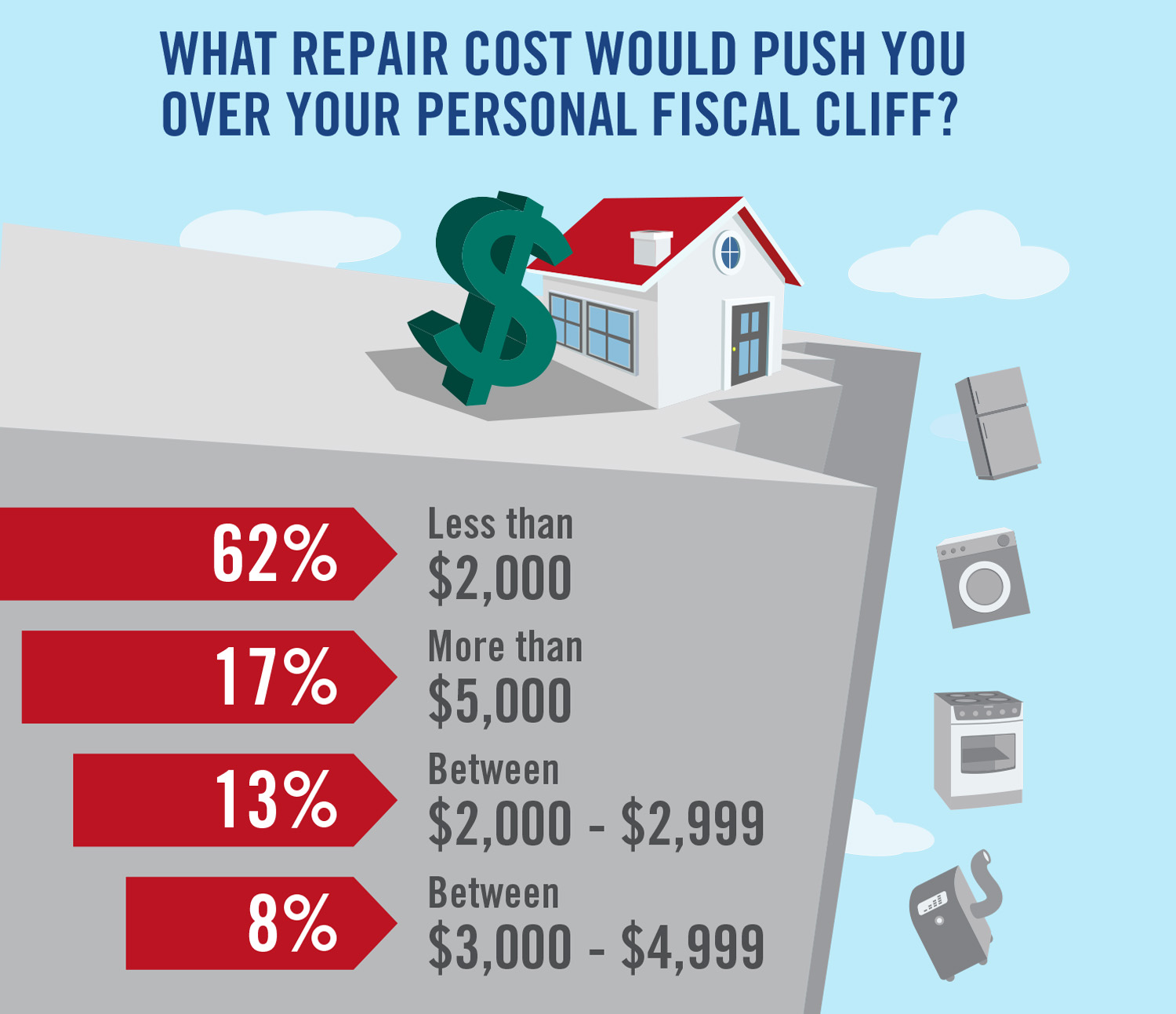 WHAT REPAIR COST WOULD PUSH YOU OVER YOUR PERSONAL FISCAL CLIFF?

62% Less than \$2,000

17% More than \$5,000

13% Between \$2,000 - \$2,999

8% Between \$3,000 - \$4,999