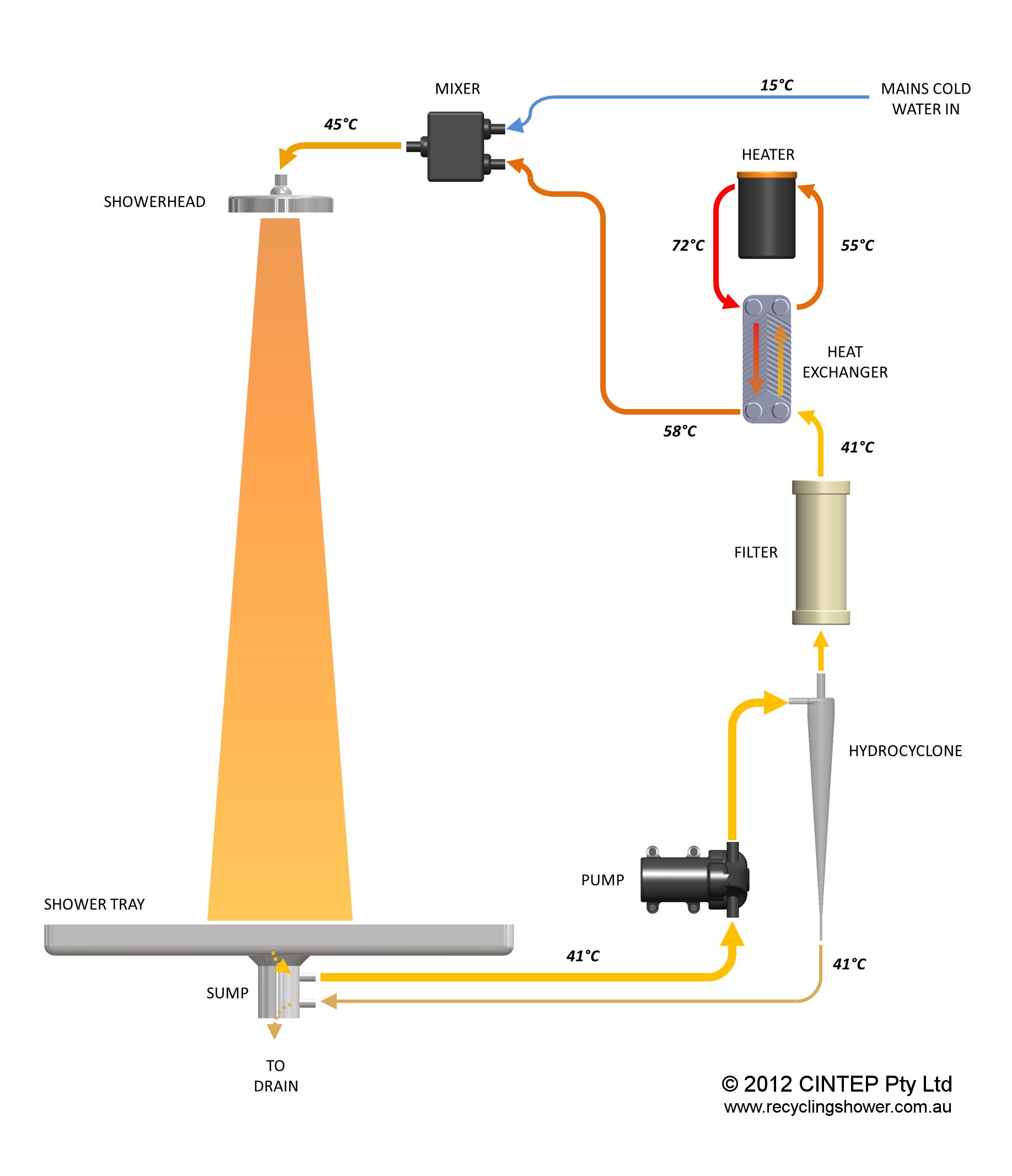 MIXER

15°C

MAINS COLD WATER IN

45°C

HEATER

SHOWERHEAD

72°C

55°C

HEAT EXCHANGER

58°C

41°C

FILTER

HYDROCYCLONE

PUMP

SHOWER TRAY

41°C

41°C

SUMP

TO DRAIN

© 2012 CINTEP Pty Ltd
www.recyclingshower.com.au