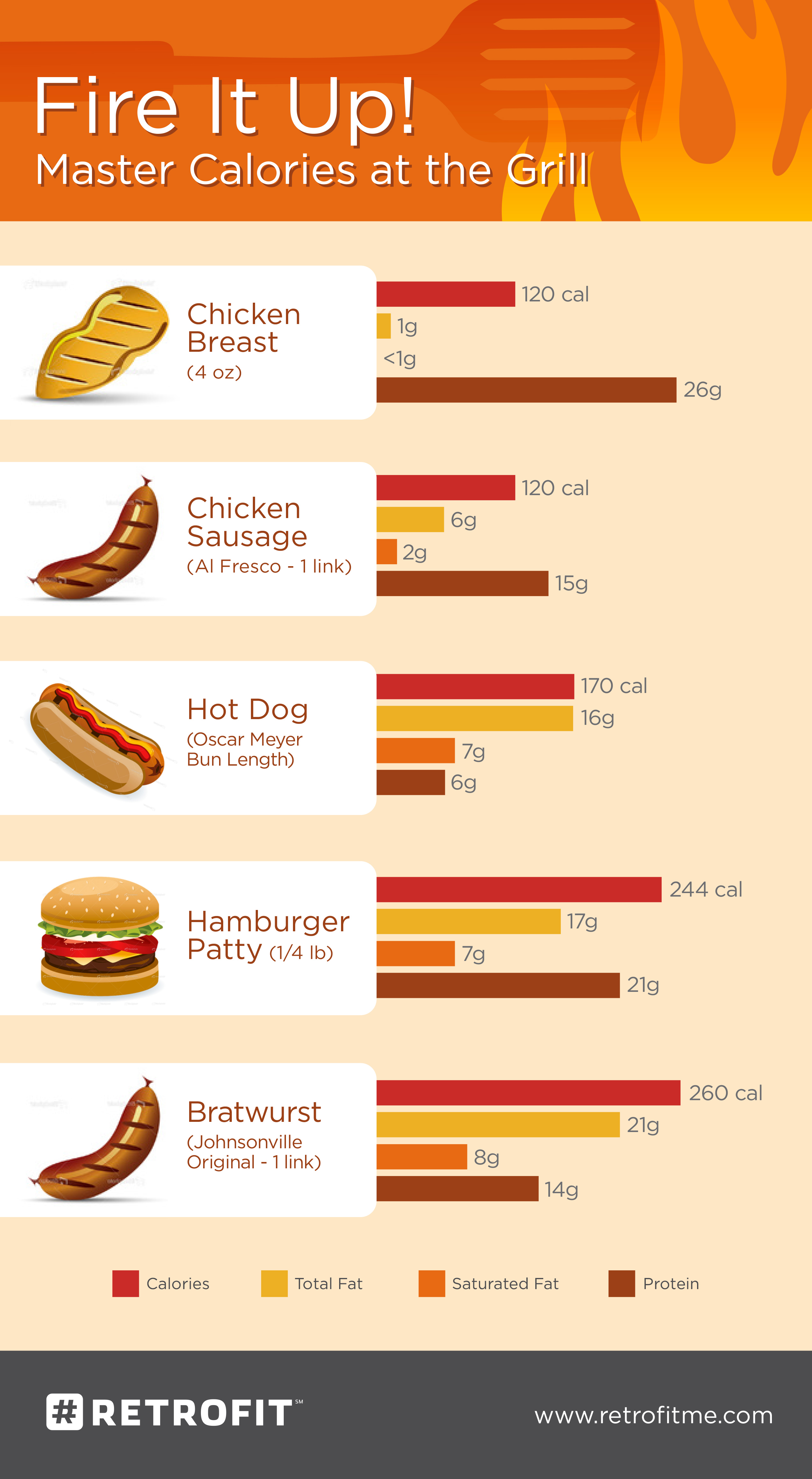 Fire It Up!
Master Calories at the Grill

Chicken Breast
(4 oz)

120 cal
1g
<1g
26g

Chicken Sausage
(Al Fresco - 1 link)

120 cal
6g
2g
15g

Hot Dog
(Oscar Meyer Bun Length)

170 cal
16g
7g
6g

Hamburger Patty (1/4 lb)

244 cal
17g
7g
21g

Bratwurst
(Johnsonville Original - 1 link)

260 cal
21g
8g
14g

Calories Total Fat Saturated Fat Protein

# RETROFIT℠
www.retrofitme.com