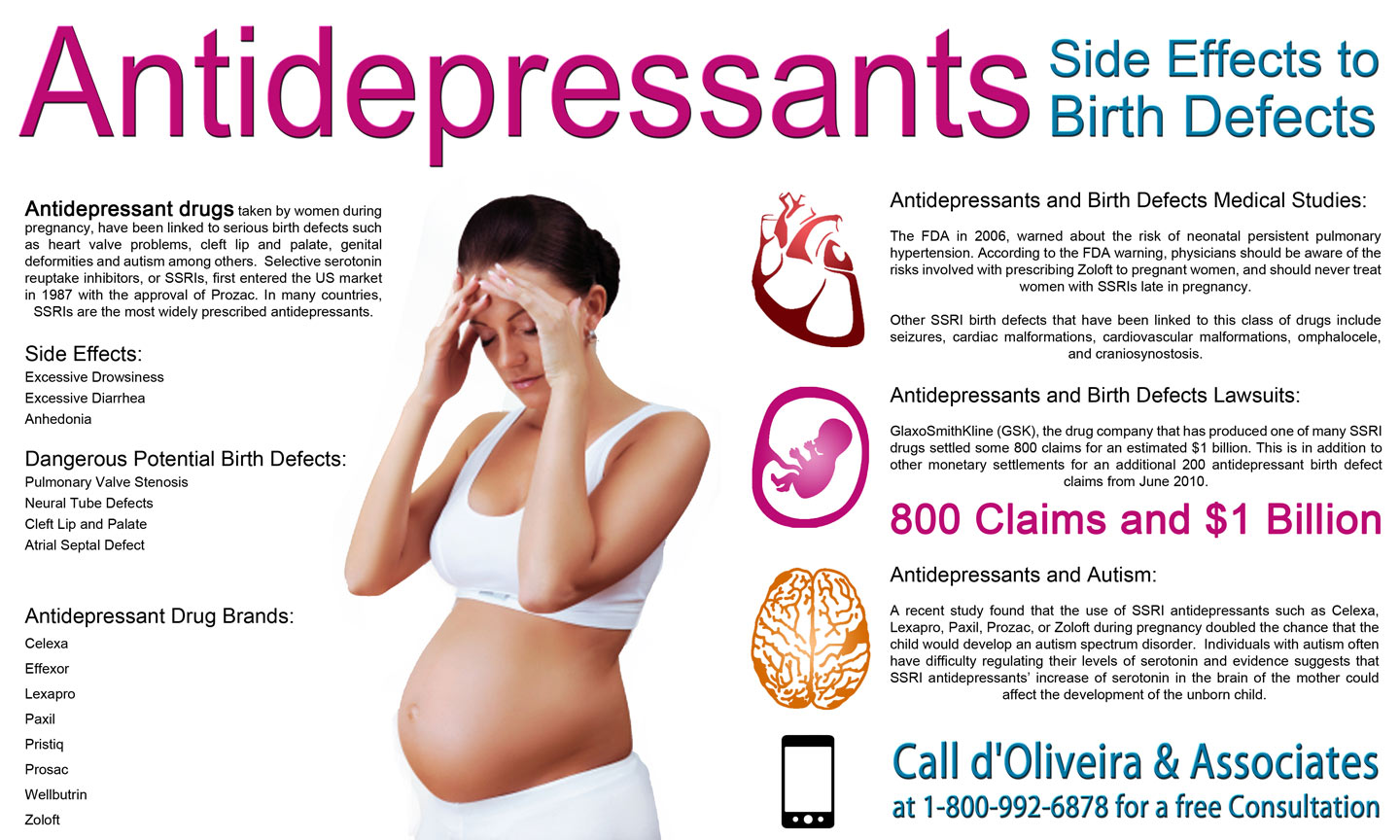 Antidepressants Side Effects to Birth Defects

Antidepressant drugs taken by women during pregnancy, have been linked to serious birth defects such as heart valve problems, cleft lip and palate, genital deformities and autism among others. Selective serotonin reuptake inhibitors, or SSRIs, first entered the US market in 1987 with the approval of Prozac. In many countries, SSRIs are the most widely prescribed antidepressants.

Side Effects:
Excessive Drowsiness
Excessive Diarrhea
Anhedonia

Dangerous Potential Birth Defects:
Pulmonary Valve Stenosis
Neural Tube Defects
Cleft Lip and Palate
Atrial Septal Defect

Antidepressant Drug Brands:
Celexa
Effexor
Lexapro
Paxil
Pristiq
Prosac
Wellbutrin
Zoloft

Antidepressants and Birth Defects Medical Studies:

The FDA in 2006, warned about the risk of neonatal persistent pulmonary hypertension. According to the FDA warning, physicians should be aware of the risks involved with prescribing Zoloft to pregnant women, and should never treat women with SSRIs late in pregnancy.

Other SSRI birth defects that have been linked to this class of drugs include seizures, cardiac malformations, cardiovascular malformations, omphalocele, and craniosynostosis.

Antidepressants and Birth Defects Lawsuits:

GlaxoSmithKline (GSK), the drug company that has produced one of many SSRI drugs settled some 800 claims for an estimated $1 billion. This is in addition to other monetary settlements for an additional 200 antidepressant birth defect claims from June 2010.

800 Claims and $1 Billion

Antidepressants and Autism:

A recent study found that the use of SSRI antidepressants such as Celexa, Lexapro, Paxil, Prozac, or Zoloft during pregnancy doubled the chance that the child would develop an autism spectrum disorder. Individuals with autism often have difficulty regulating their levels of serotonin and evidence suggests that SSRI antidepressants' increase of serotonin in the brain of the mother could affect the development of the unborn child.

Call d'Oliveira & Associates
at 1-800-992-6878 for a free Consultation