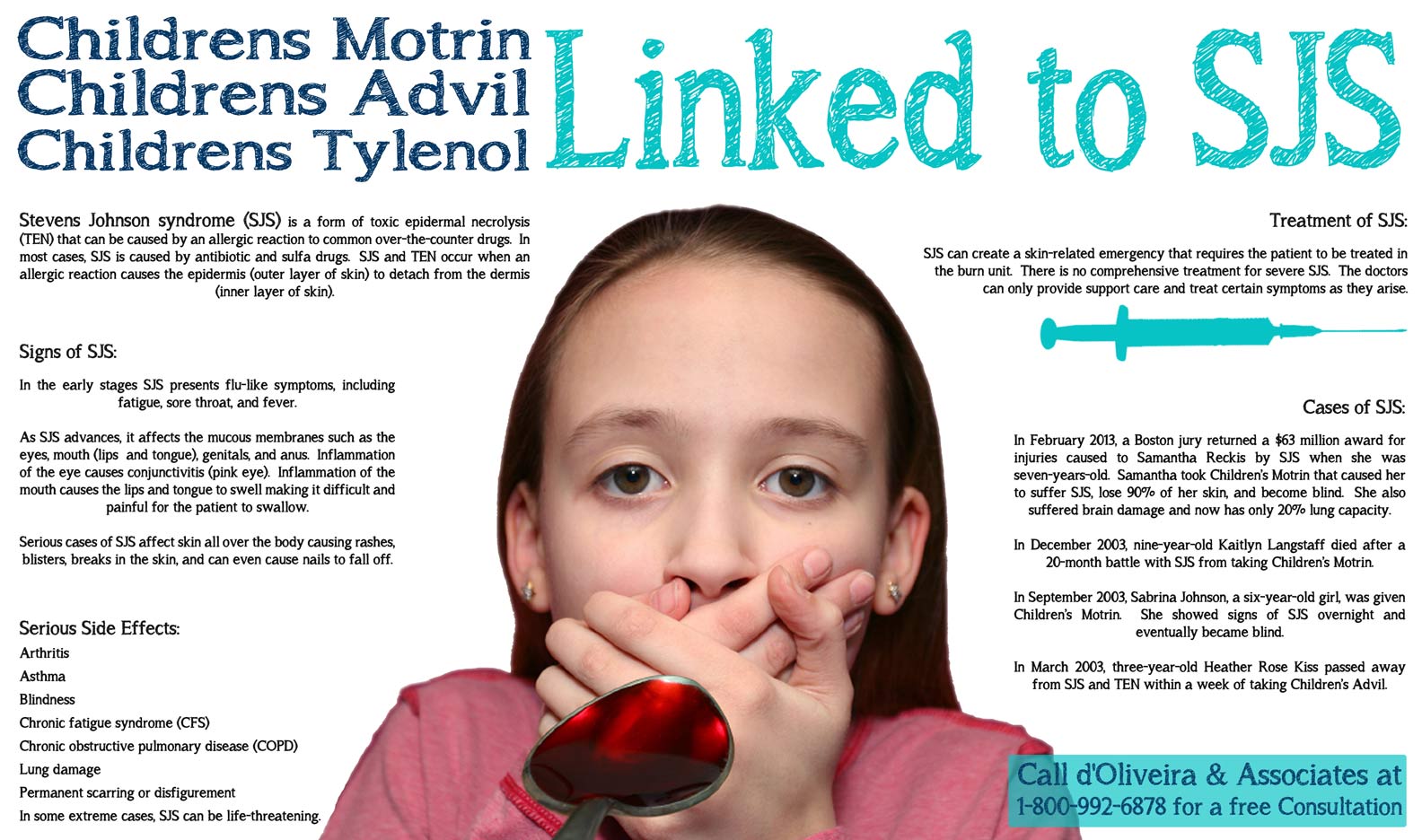 Childrens Motrin
Childrens Advil
Childrens Tylenol

Linked to SJS

Stevens Johnson syndrome (SJS) is a form of toxic epidermal necrolysis (TEN) that can be caused by an allergic reaction to common over-the-counter drugs. In most cases, SJS is caused by antibiotic and sulfa drugs. SJS and TEN occur when an allergic reaction causes the epidermis (outer layer of skin) to detach from the dermis (inner layer of skin).

Signs of SJS:

In the early stages SJS presents flu-like symptoms, including fatigue, sore throat, and fever.

As SJS advances, it affects the mucous membranes such as the eyes, mouth (lips and tongue), genitals, and anus. Inflammation of the eye causes conjunctivitis (pink eye). Inflammation of the mouth causes the lips and tongue to swell making it difficult and painful for the patient to swallow.

Serious cases of SJS affect skin all over the body causing rashes, blisters, breaks in the skin, and can even cause nails to fall off.

Serious Side Effects:
Arthritis
Asthma
Blindness
Chronic fatigue syndrome (CFS)
Chronic obstructive pulmonary disease (COPD)
Lung damage
Permanent scarring or disfigurement
In some extreme cases, SJS can be life-threatening.

Treatment of SJS:

SJS can create a skin-related emergency that requires the patient to be treated in the burn unit. There is no comprehensive treatment for severe SJS. The doctors can only provide support care and treat certain symptoms as they arise.

Cases of SJS:

In February 2013, a Boston jury returned a $63 million award for injuries caused to Samantha Reckis by SJS when she was seven-years-old. Samantha took Children's Motrin that caused her to suffer SJS, lose 90% of her skin, and become blind. She also suffered brain damage and now has only 20% lung capacity.

In December 2003, nine-year-old Kaitlyn Langstaff died after a 20-month battle with SJS from taking Children's Motrin.

In September 2003, Sabrina Johnson, a six-year-old girl, was given Children's Motrin. She showed signs of SJS overnight and eventually became blind.

In March 2003, three-year-old Heather Rose Kiss passed away from SJS and TEN within a week of taking Children's Advil.

Call d'Oliveira & Associates at 1-800-992-6878 for a free Consultation