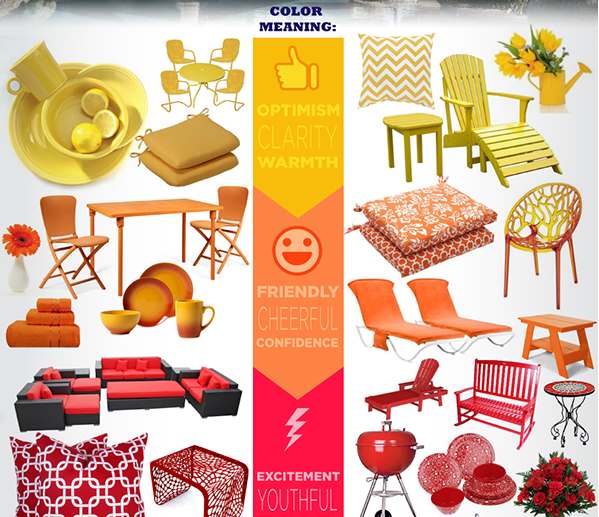 COLOR MEANING:

OPTIMISM
CLARITY
WARMTH

FRIENDLY
CHEERFUL
CONFIDENCE

EXCITEMENT
YOUTHFUL