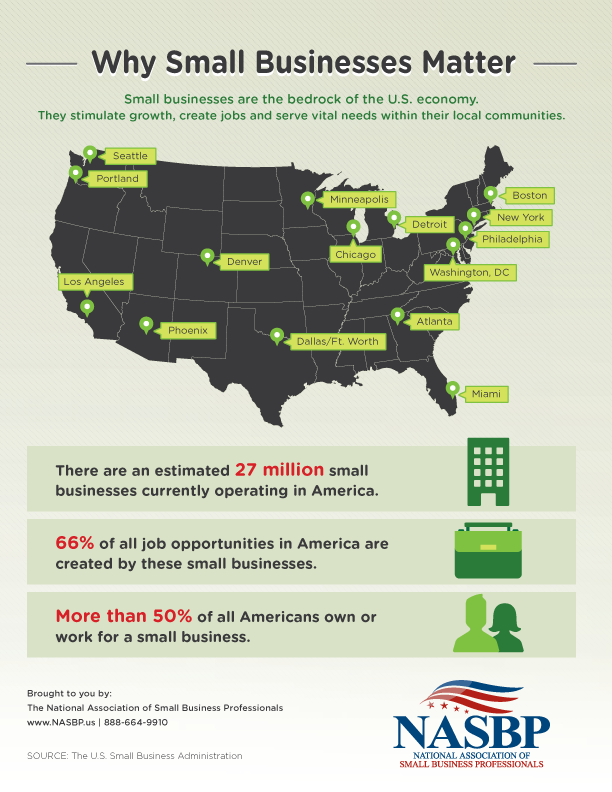 Why Small Businesses Matter

Small businesses are the bedrock of the U.S. economy. They stimulate growth, create jobs and serve vital needs within their local communities.

Seattle
Portland
Minneapolis
Boston
New York
Detroit
Philadelphia
Chicago
Denver
Washington, DC
Los Angeles
Atlanta
Phoenix
Dallas/Ft. Worth
Miami

There are an estimated 27 million small businesses currently operating in America.

66% of all job opportunities in America are created by these small businesses.

More than 50% of all Americans own or work for a small business.

Brought to you by:
The National Association of Small Business Professionals
www.NASBP.us | 888-664-9910

SOURCE: The U.S. Small Business Administration

NASBP
NATIONAL ASSOCIATION OF SMALL BUSINESS PROFESSIONALS