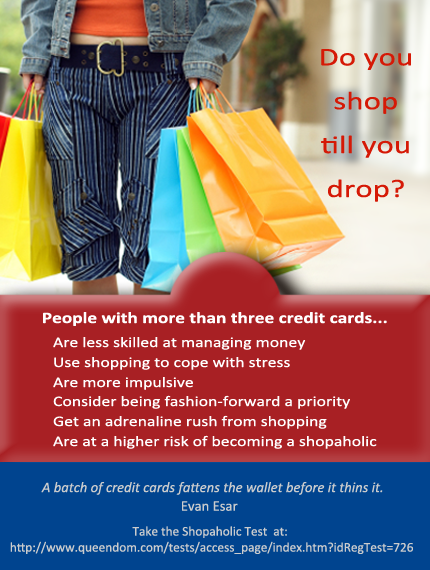 Do you shop till you drop?

People with more than three credit cards...
Are less skilled at managing money
Use shopping to cope with stress
Are more impulsive
Consider being fashion-forward a priority
Get an adrenaline rush from shopping
Are at a higher risk of becoming a shopaholic

A batch of credit cards fattens the wallet before it thins it.
Evan Esar

Take the Shopaholic Test at:
http://www.queendom.com/tests/access_page/index.htm?idRegTest=726