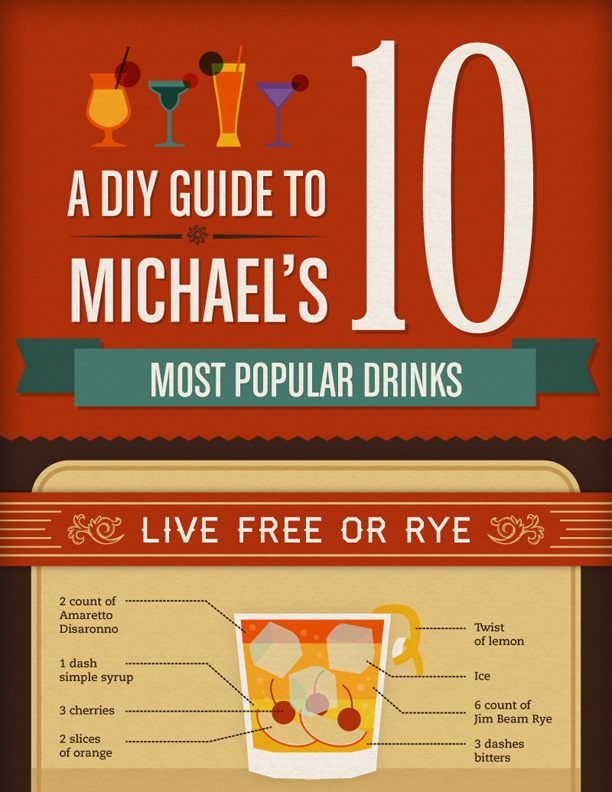 A DIY GUIDE TO MICHAEL'S 10

MOST POPULAR DRINKS

LIVE FREE OR RYE

2 count of Amaretto Disaronno

1 dash simple syrup

3 cherries

2 slices of orange

Twist of lemon

Ice

6 count of Jim Beam Rye

3 dashes bitters