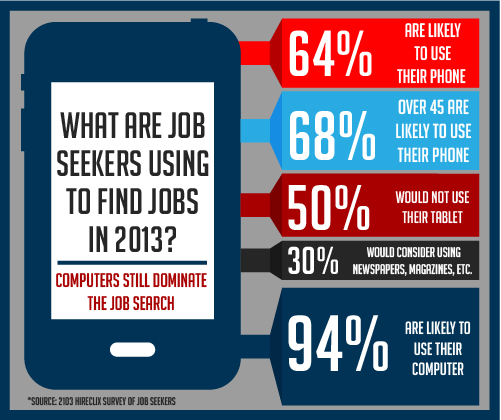 WHAT ARE JOB SEEKERS USING TO FIND JOBS IN 2013?

COMPUTERS STILL DOMINATE THE JOB SEARCH

64% ARE LIKELY TO USE THEIR PHONE

68% OVER 45 ARE LIKELY TO USE THEIR PHONE

50% WOULD NOT USE THEIR TABLET

30% WOULD CONSIDER USING NEWSPAPERS, MAGAZINES, ETC.

94% ARE LIKELY TO USE THEIR COMPUTER

*SOURCE: 2103 HIRECLIX SURVEY OF JOB SEEKERS