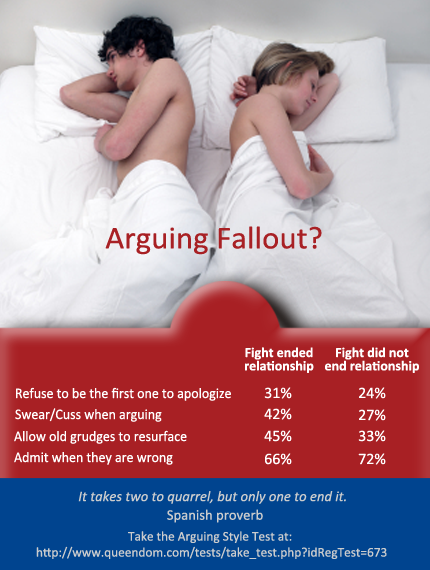 Arguing Fallout?

| | Fight ended relationship | Fight did not end relationship |
|---|---|---|
| Refuse to be the first one to apologize | 31% | 24% |
| Swear/Cuss when arguing | 42% | 27% |
| Allow old grudges to resurface | 45% | 33% |
| Admit when they are wrong | 66% | 72% |

It takes two to quarrel, but only one to end it.
Spanish proverb

Take the Arguing Style Test at:
http://www.queendom.com/tests/take_test.php?idRegTest=673