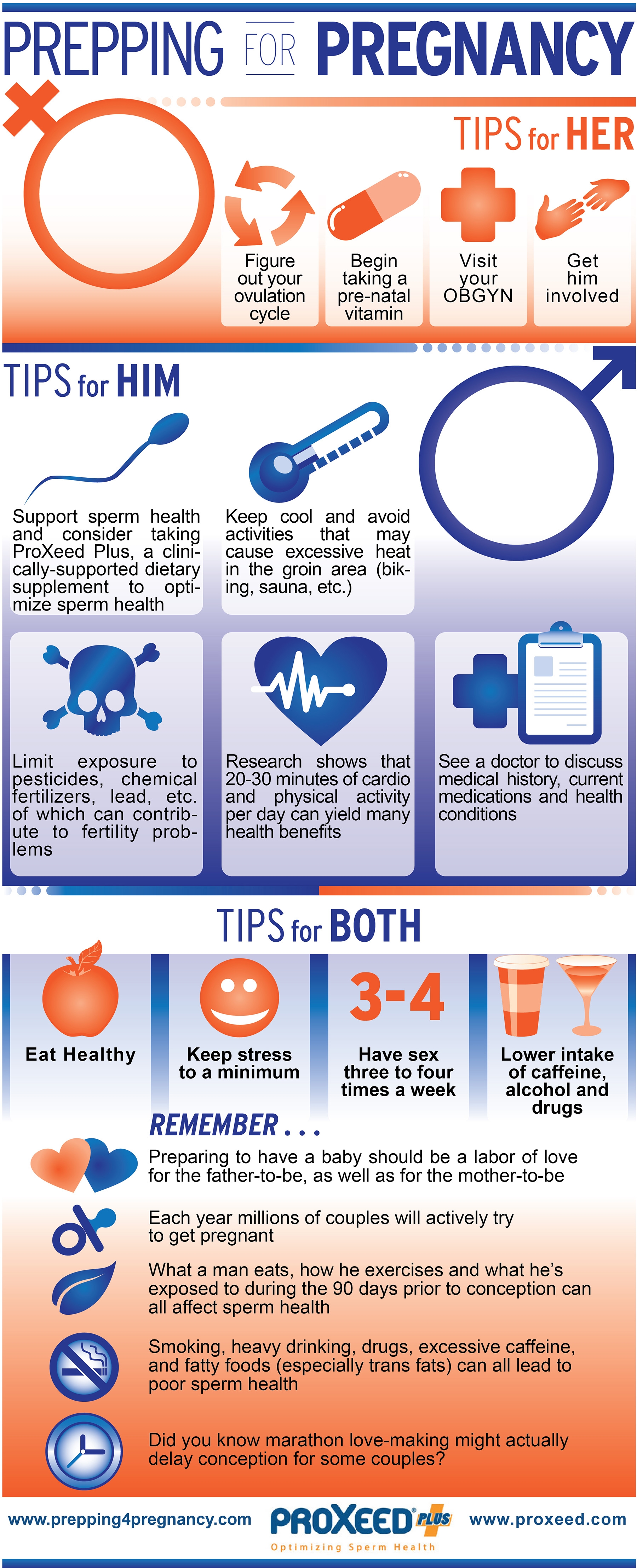 PREPPING FOR PREGNANCY

TIPS for HER

Figure out your ovulation cycle

Begin taking a pre-natal vitamin

Visit your OBGYN

Get him involved

TIPS for HIM

Support sperm health and consider taking ProXeed Plus, a clinically-supported dietary supplement to optimize sperm health

Keep cool and avoid activities that may cause excessive heat in the groin area (biking, sauna, etc.)

Limit exposure to pesticides, chemical fertilizers, lead, etc. of which can contribute to fertility problems

Research shows that 20-30 minutes of cardio and physical activity per day can yield many health benefits

See a doctor to discuss medical history, current medications and health conditions

TIPS for BOTH

Eat Healthy

Keep stress to a minimum

3-4

Have sex three to four times a week

Lower intake of caffeine, alcohol and drugs

REMEMBER . . .

Preparing to have a baby should be a labor of love for the father-to-be, as well as for the mother-to-be

Each year millions of couples will actively try to get pregnant

What a man eats, how he exercises and what he's exposed to during the 90 days prior to conception can all affect sperm health

Smoking, heavy drinking, drugs, excessive caffeine, and fatty foods (especially trans fats) can all lead to poor sperm health

Did you know marathon love-making might actually delay conception for some couples?

www.prepping4pregnancy.com

PROXEED PLUS
Optimizing Sperm Health

www.proxeed.com