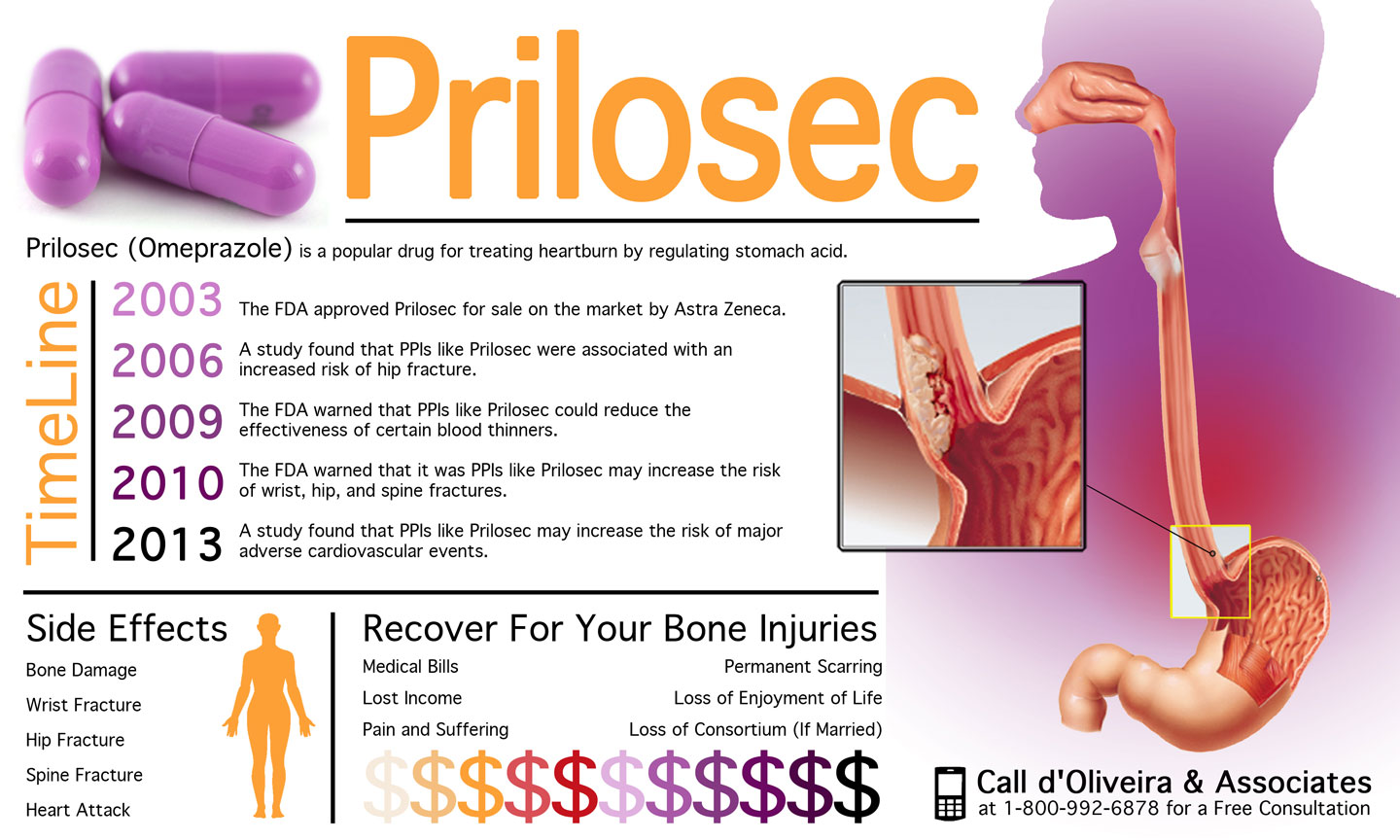 Prilosec

Prilosec (Omeprazole) is a popular drug for treating heartburn by regulating stomach acid.

TimeLine

2003 The FDA approved Prilosec for sale on the market by Astra Zeneca.

2006 A study found that PPIs like Prilosec were associated with an increased risk of hip fracture.

2009 The FDA warned that PPIs like Prilosec could reduce the effectiveness of certain blood thinners.

2010 The FDA warned that it was PPIs like Prilosec may increase the risk of wrist, hip, and spine fractures.

2013 A study found that PPIs like Prilosec may increase the risk of major adverse cardiovascular events.

Side Effects

Bone Damage

Wrist Fracture

Hip Fracture

Spine Fracture

Heart Attack

Recover For Your Bone Injuries

Medical Bills

Lost Income

Pain and Suffering

Permanent Scarring

Loss of Enjoyment of Life

Loss of Consortium (If Married)

$$$$$$$$$$$

Call d'Oliveira & Associates at 1-800-992-6878 for a Free Consultation