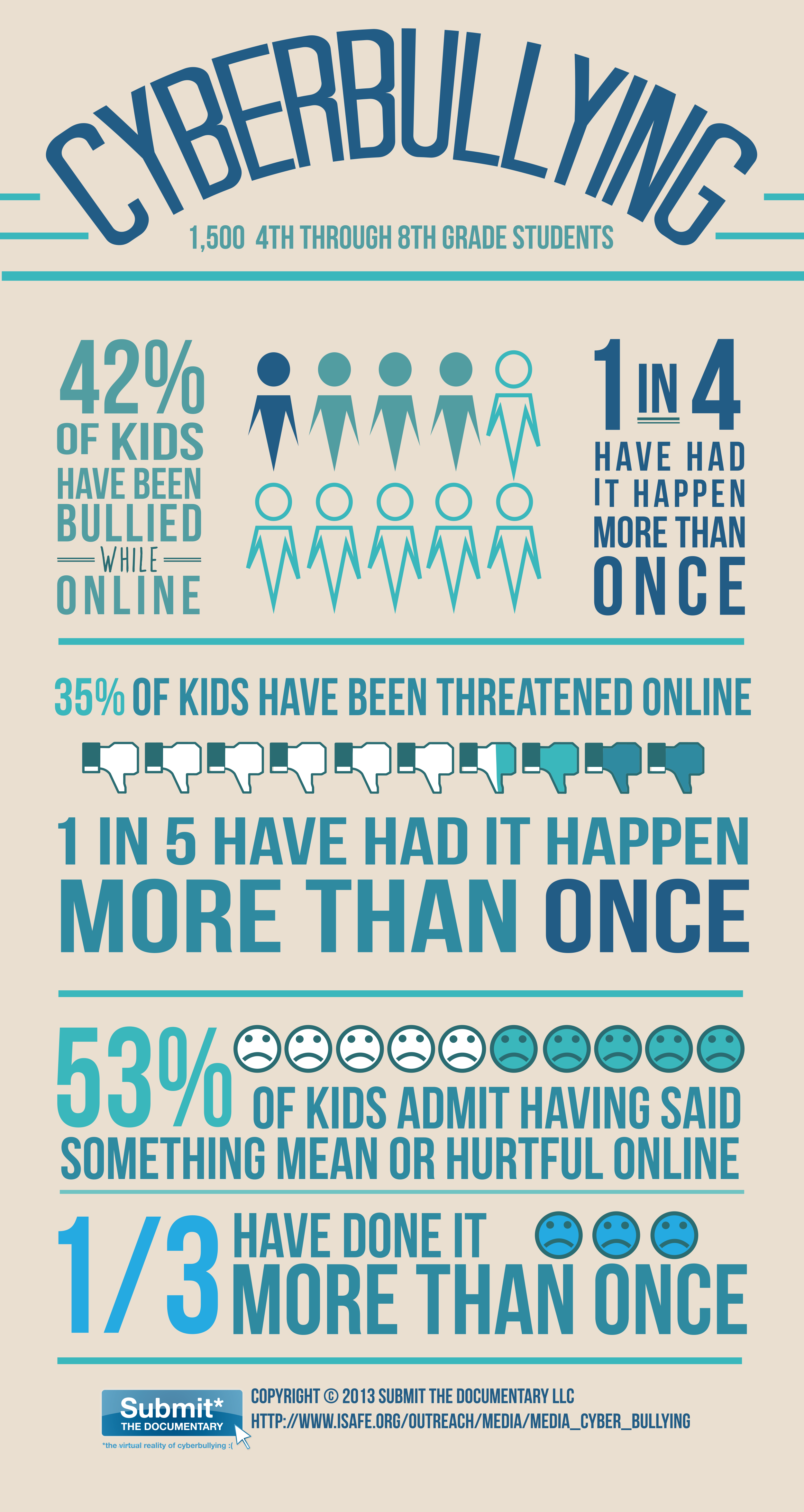 CYBERBULLYING

1,500 4TH THROUGH 8TH GRADE STUDENTS

42% OF KIDS HAVE BEEN BULLIED WHILE ONLINE

1 IN 4 HAVE HAD IT HAPPEN MORE THAN ONCE

35% OF KIDS HAVE BEEN THREATENED ONLINE

1 IN 5 HAVE HAD IT HAPPEN MORE THAN ONCE

53% OF KIDS ADMIT HAVING SAID SOMETHING MEAN OR HURTFUL ONLINE

1/3 HAVE DONE IT MORE THAN ONCE

Submit* THE DOCUMENTARY
*the virtual reality of cyberbullying :(

COPYRIGHT © 2013 SUBMIT THE DOCUMENTARY LLC
HTTP://WWW.ISAFE.ORG/OUTREACH/MEDIA/MEDIA_CYBER_BULLYING