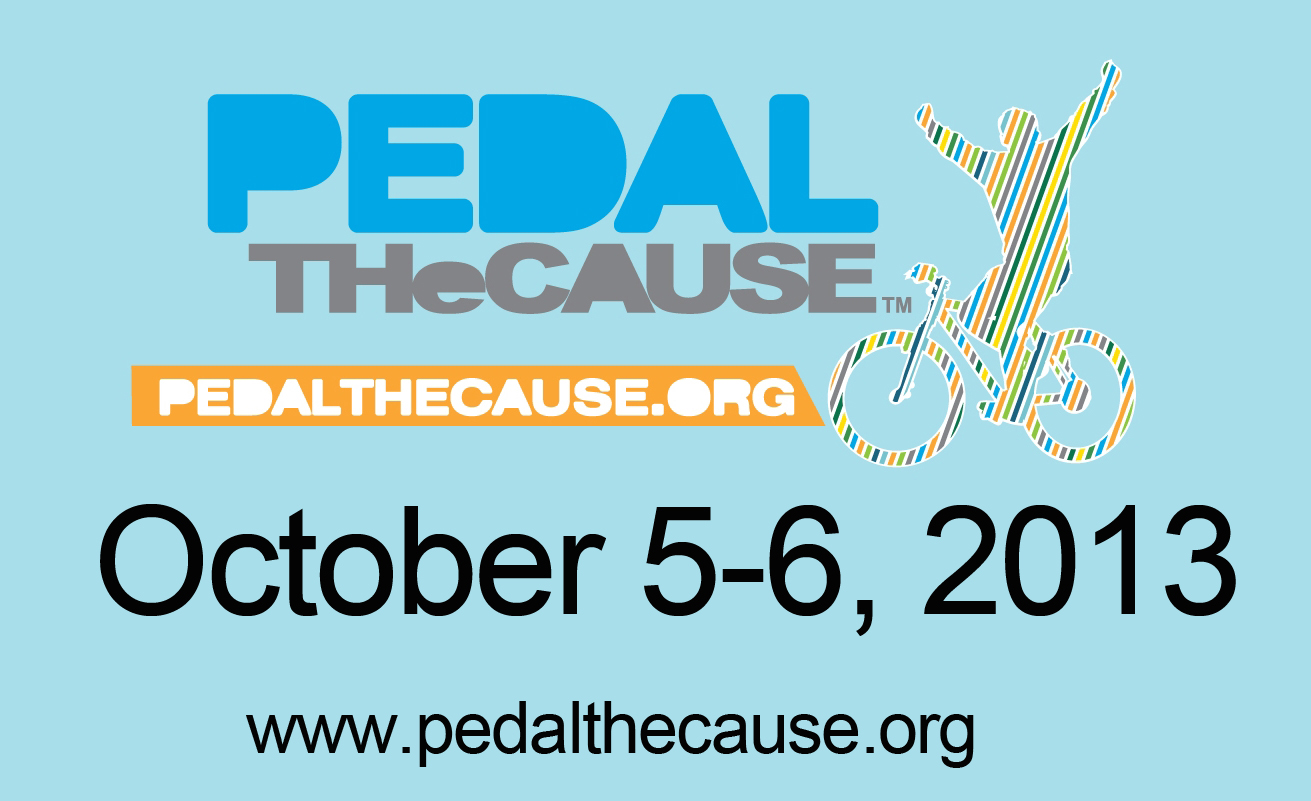 PEDAL
THeCAUSE™

PEDALTHECAUSE.ORG

October 5-6, 2013

www.pedalthecause.org