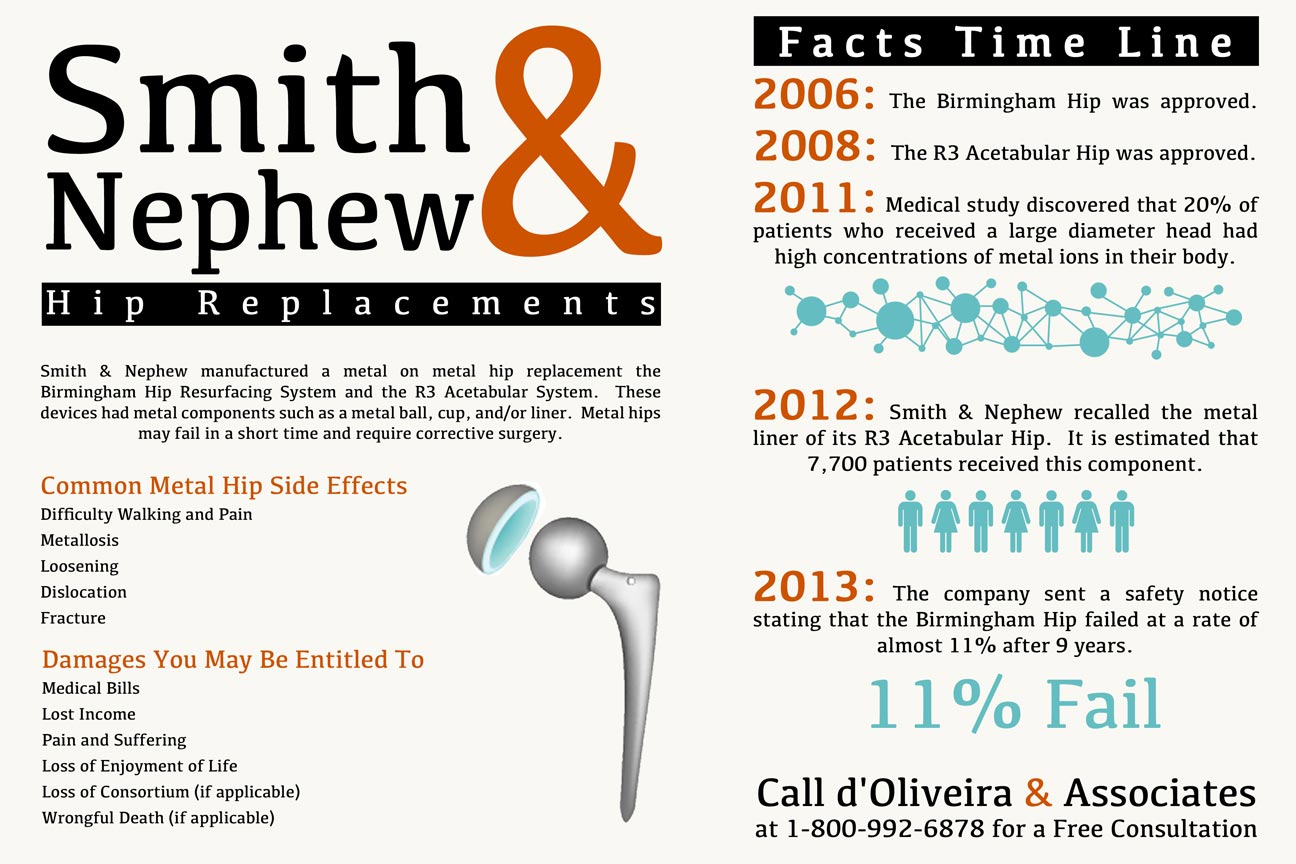 Smith & Nephew

Hip Replacements

Smith & Nephew manufactured a metal on metal hip replacement the Birmingham Hip Resurfacing System and the R3 Acetabular System. These devices had metal components such as a metal ball, cup, and/or liner. Metal hips may fail in a short time and require corrective surgery.

Common Metal Hip Side Effects
Difficulty Walking and Pain
Metallosis
Loosening
Dislocation
Fracture

Damages You May Be Entitled To
Medical Bills
Lost Income
Pain and Suffering
Loss of Enjoyment of Life
Loss of Consortium (if applicable)
Wrongful Death (if applicable)

Facts Time Line

2006: The Birmingham Hip was approved.

2008: The R3 Acetabular Hip was approved.

2011: Medical study discovered that 20% of patients who received a large diameter head had high concentrations of metal ions in their body.

2012: Smith & Nephew recalled the metal liner of its R3 Acetabular Hip. It is estimated that 7,700 patients received this component.

2013: The company sent a safety notice stating that the Birmingham Hip failed at a rate of almost 11% after 9 years.

11% Fail

Call d'Oliveira & Associates
at 1-800-992-6878 for a Free Consultation