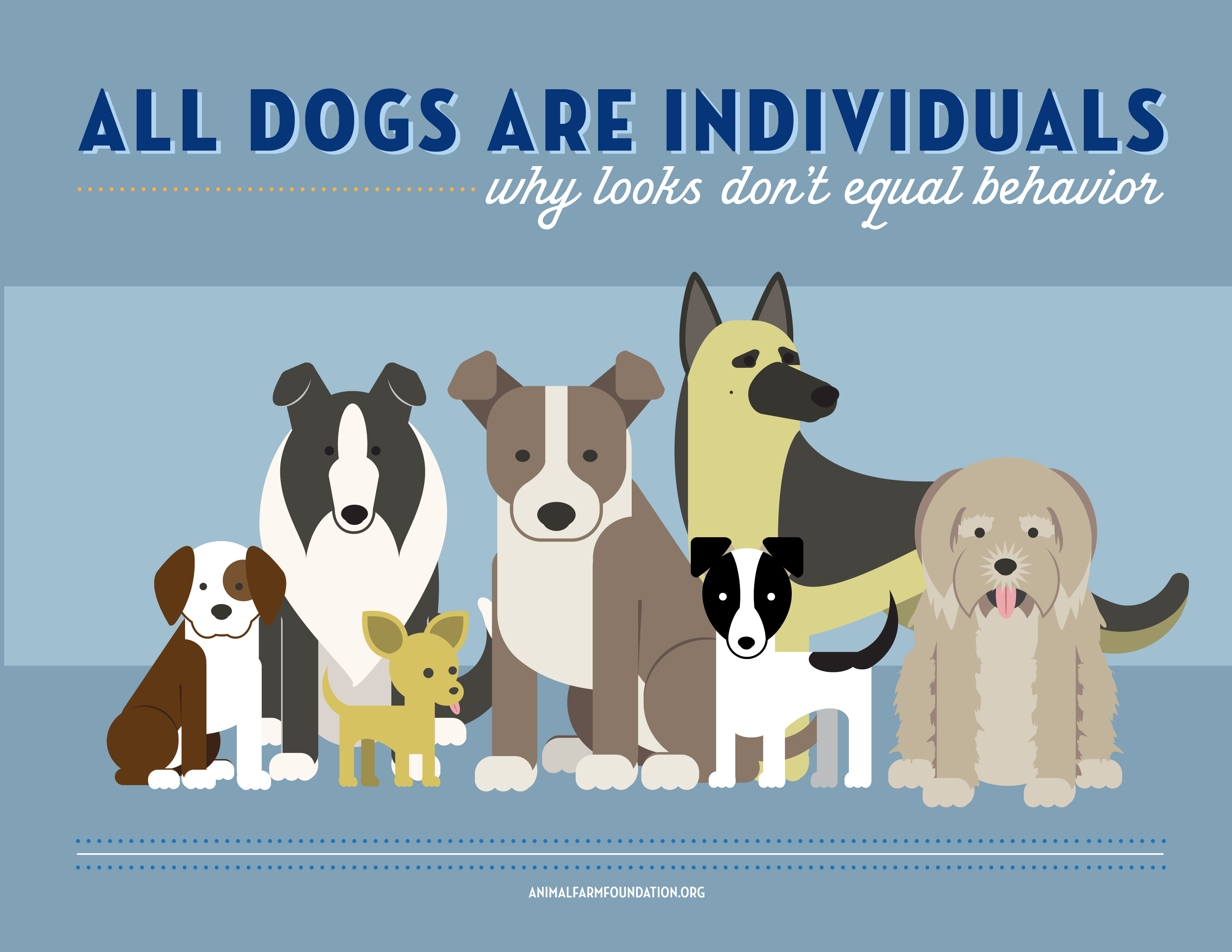 ALL DOGS ARE INDIVIDUALS
why looks don't equal behavior

ANIMALFARMFOUNDATION.ORG