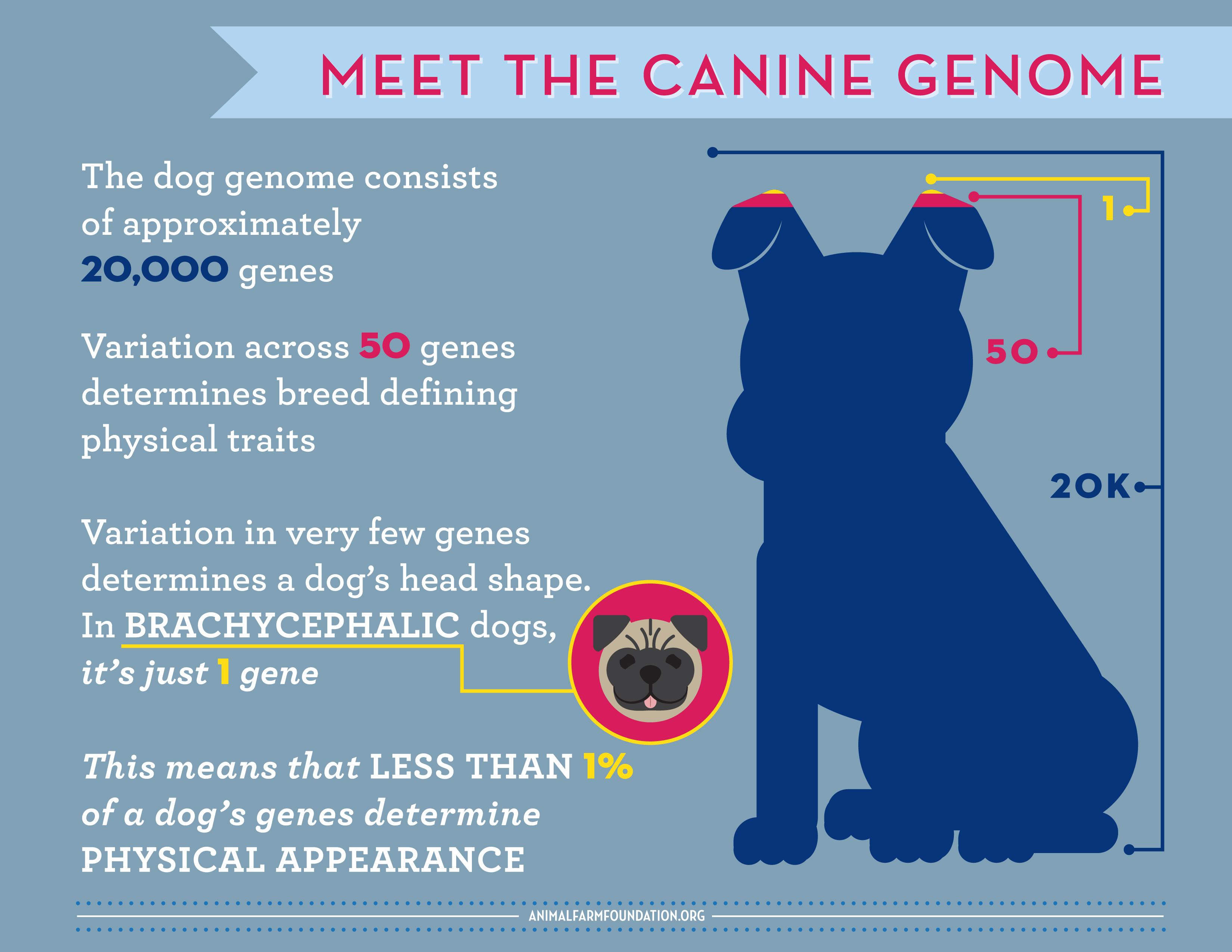 MEET THE CANINE GENOME

The dog genome consists of approximately 20,000 genes

Variation across 50 genes determines breed defining physical traits

Variation in very few genes determines a dog's head shape. In BRACHYCEPHALIC dogs, it's just 1 gene

This means that LESS THAN 1% of a dog's genes determine PHYSICAL APPEARANCE

1

50

20K

ANIMALFARMFOUNDATION.ORG