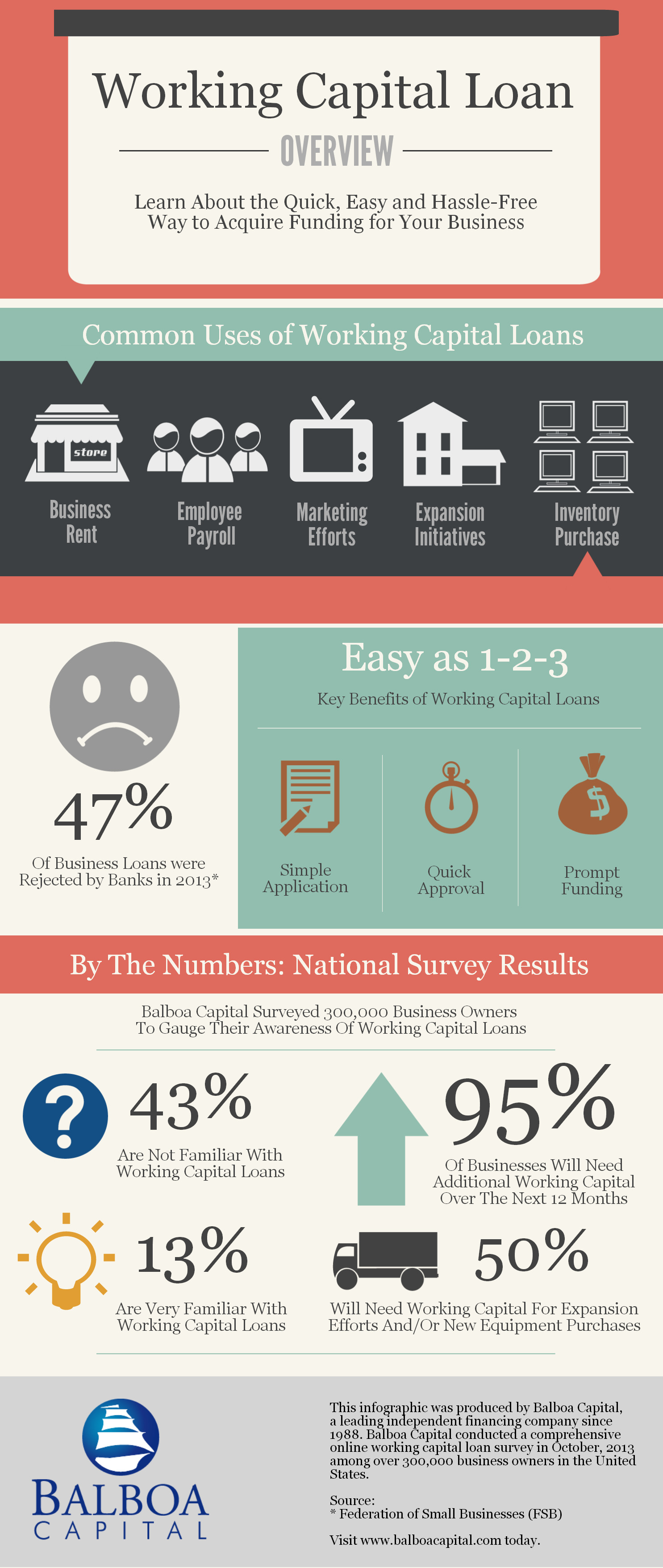 Working Capital Loan

OVERVIEW

Learn About the Quick, Easy and Hassle-Free Way to Acquire Funding for Your Business

Common Uses of Working Capital Loans

store

Business Rent

Employee Payroll

Marketing Efforts

Expansion Initiatives

Inventory Purchase

47%

Of Business Loans were Rejected by Banks in 2013*

Easy as 1-2-3

Key Benefits of Working Capital Loans

Simple Application

Quick Approval

$

Prompt Funding

By The Numbers: National Survey Results

Balboa Capital Surveyed 300,000 Business Owners To Gauge Their Awareness Of Working Capital Loans

?

43%

Are Not Familiar With Working Capital Loans

95%

Of Businesses Will Need Additional Working Capital Over The Next 12 Months

13%

Are Very Familiar With Working Capital Loans

50%

Will Need Working Capital For Expansion Efforts And/Or New Equipment Purchases

BALBOA CAPITAL

This infographic was produced by Balboa Capital, a leading independent financing company since 1988. Balboa Capital conducted a comprehensive online working capital loan survey in October, 2013 among over 300,000 business owners in the United States.

Source:
* Federation of Small Businesses (FSB)

Visit www.balboacapital.com today.