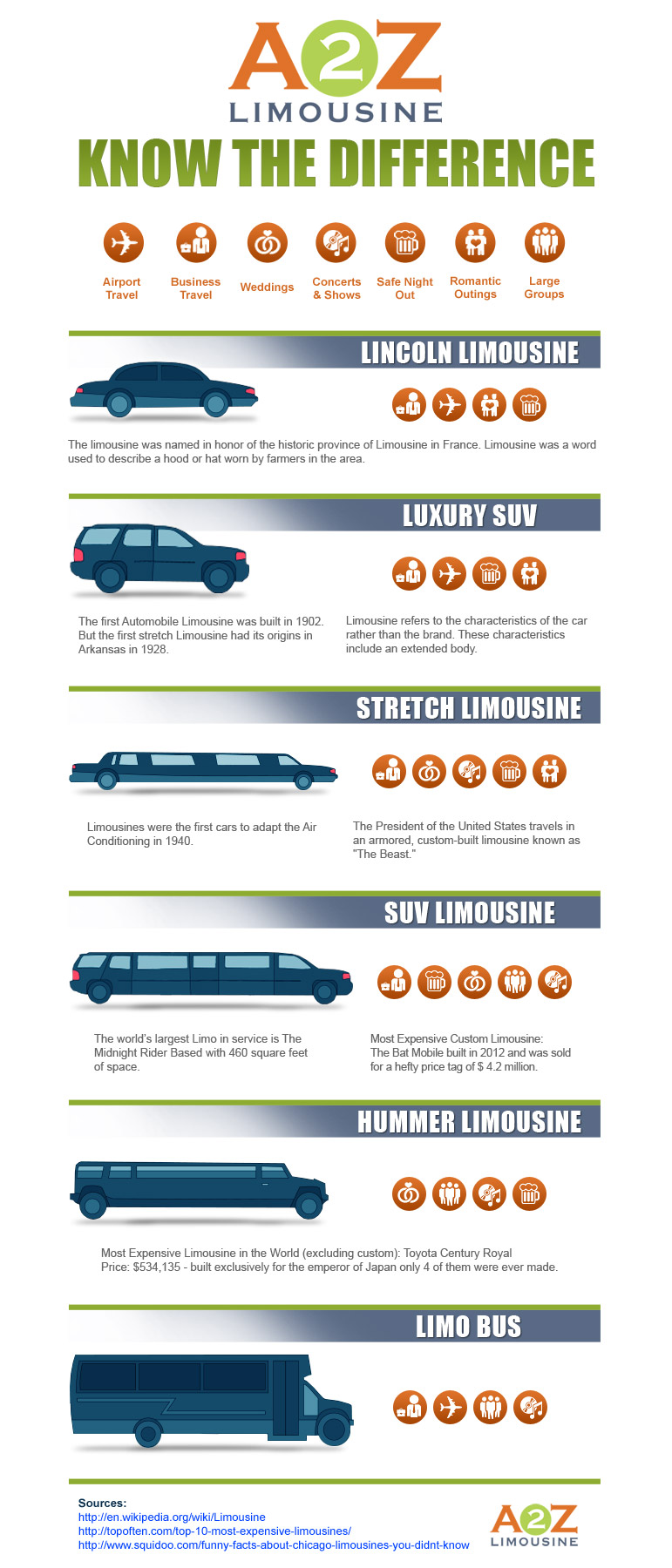 A2Z
LIMOUSINE

KNOW THE DIFFERENCE

Airport Travel
Business Travel
Weddings
Concerts & Shows
Safe Night Out
Romantic Outings
Large Groups

LINCOLN LIMOUSINE

The limousine was named in honor of the historic province of Limousine in France. Limousine was a word used to describe a hood or hat worn by farmers in the area.

LUXURY SUV

The first Automobile Limousine was built in 1902. But the first stretch Limousine had its origins in Arkansas in 1928.

Limousine refers to the characteristics of the car rather than the brand. These characteristics include an extended body.

STRETCH LIMOUSINE

Limousines were the first cars to adapt the Air Conditioning in 1940.

The President of the United States travels in an armored, custom-built limousine known as "The Beast."

SUV LIMOUSINE

The world's largest Limo in service is The Midnight Rider Based with 460 square feet of space.

Most Expensive Custom Limousine: The Bat Mobile built in 2012 and was sold for a hefty price tag of $ 4.2 million.

HUMMER LIMOUSINE

Most Expensive Limousine in the World (excluding custom): Toyota Century Royal Price: $534,135 - built exclusively for the emperor of Japan only 4 of them were ever made.

LIMO BUS

Sources:
http://en.wikipedia.org/wiki/Limousine
http://topoften.com/top-10-most-expensive-limousines/
http://www.squidoo.com/funny-facts-about-chicago-limousines-you-didnt-know

A2Z
LIMOUSINE