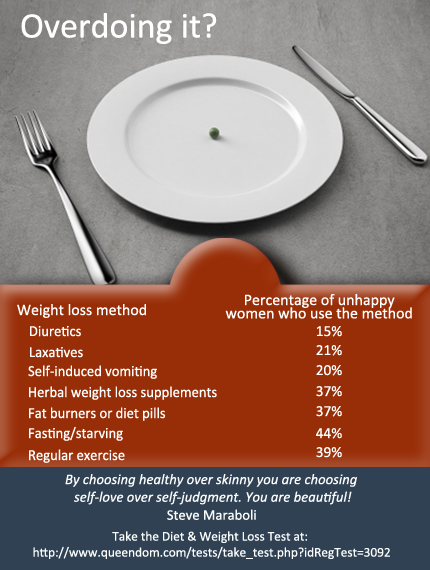 Overdoing it?

| Weight loss method | Percentage of unhappy women who use the method |
|---|---|
| Diuretics | 15% |
| Laxatives | 21% |
| Self-induced vomiting | 20% |
| Herbal weight loss supplements | 37% |
| Fat burners or diet pills | 37% |
| Fasting/starving | 44% |
| Regular exercise | 39% |

By choosing healthy over skinny you are choosing self-love over self-judgment. You are beautiful!
Steve Maraboli

Take the Diet & Weight Loss Test at:
http://www.queendom.com/tests/take_test.php?idRegTest=3092