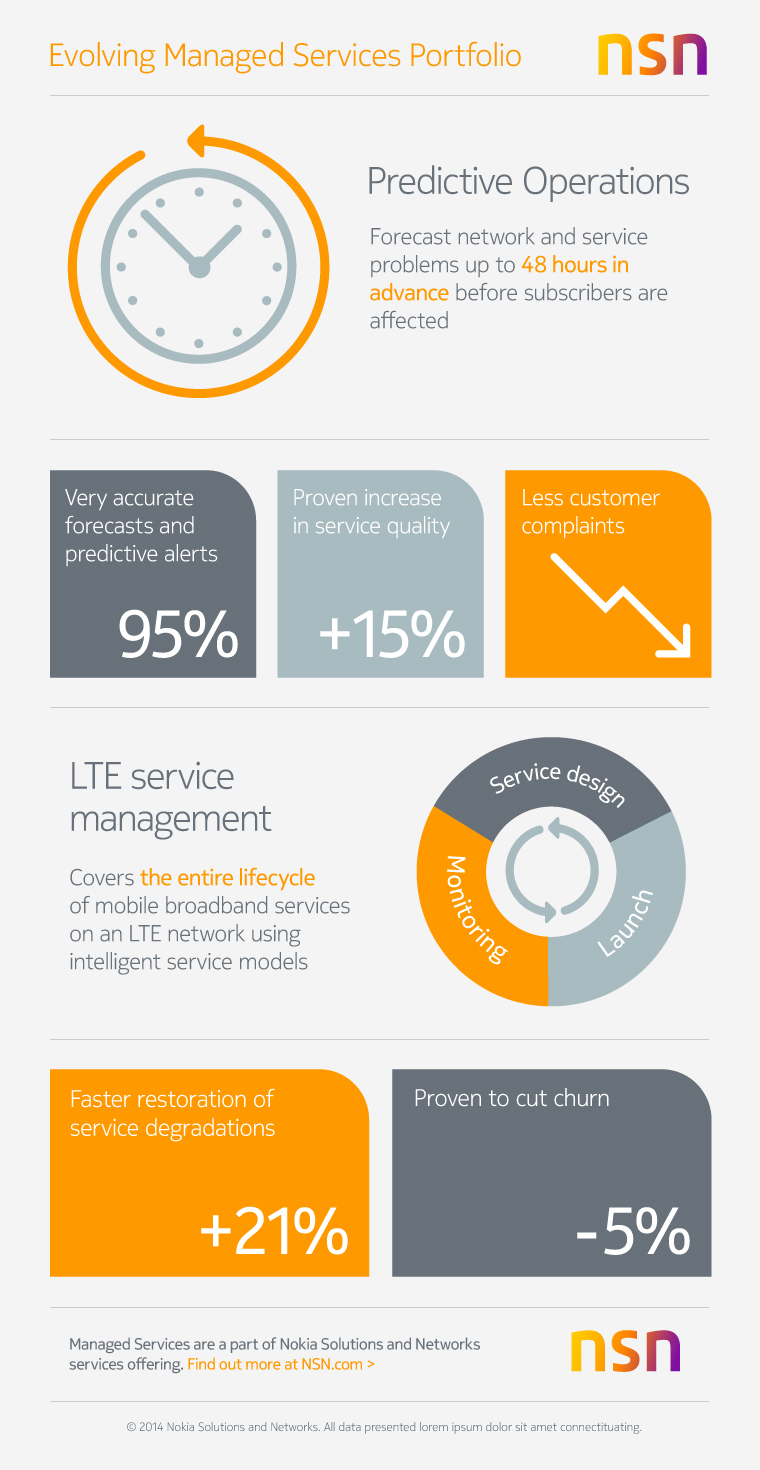 Evolving Managed Services Portfolio

nsn

Predictive Operations

Forecast network and service problems up to 48 hours in advance before subscribers are affected

Very accurate forecasts and predictive alerts

95%

Proven increase in service quality

+15%

Less customer complaints

LTE service management

Covers the entire lifecycle of mobile broadband services on an LTE network using intelligent service models

Service design

Launch

Monitoring

Faster restoration of service degradations

+21%

Proven to cut churn

-5%

Managed Services are a part of Nokia Solutions and Networks services offering. Find out more at NSN.com >

nsn

© 2014 Nokia Solutions and Networks. All data presented lorem ipsum dolor sit amet connectituating.