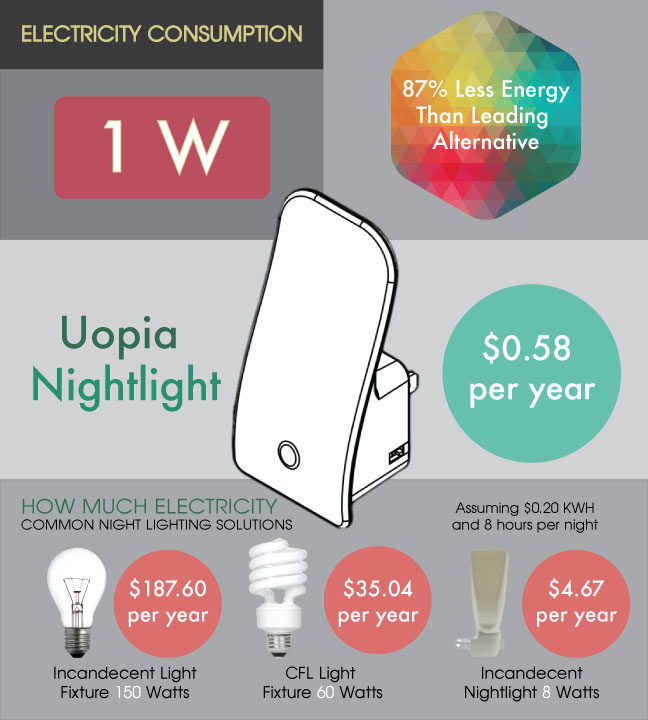 ELECTRICITY CONSUMPTION

1 W

87% Less Energy Than Leading Alternative

Uopia Nightlight

$0.58 per year

HOW MUCH ELECTRICITY
COMMON NIGHT LIGHTING SOLUTIONS

Assuming $0.20 KWH and 8 hours per night

$187.60 per year

Incandecent Light Fixture 150 Watts

$35.04 per year

CFL Light Fixture 60 Watts

$4.67 per year

Incandecent Nightlight 8 Watts