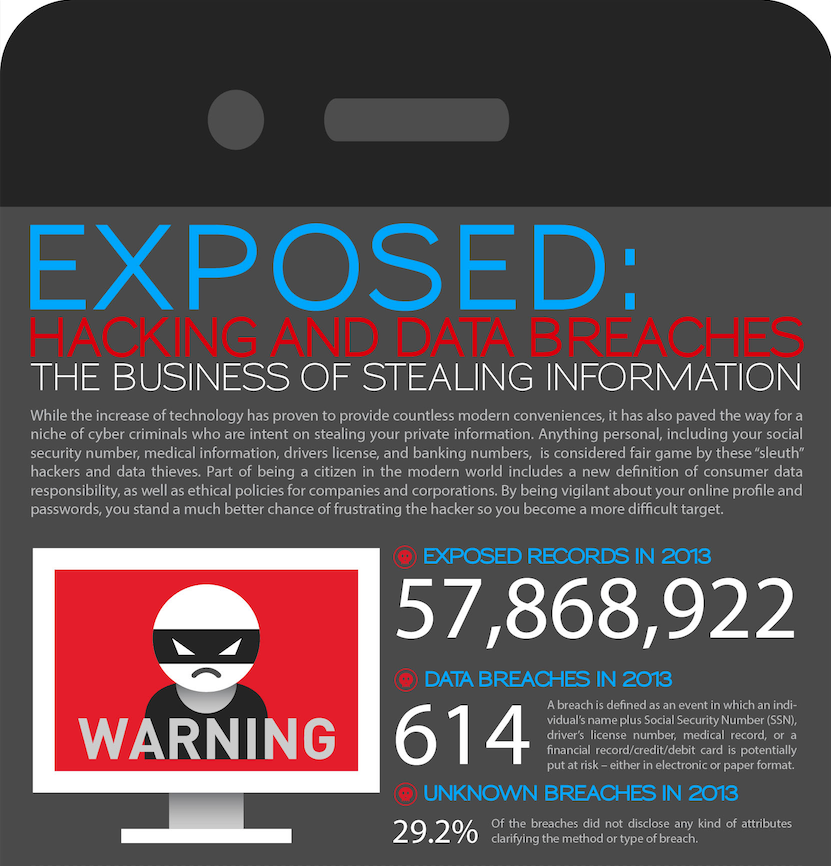 EXPOSED:
HACKING AND DATA BREACHES
THE BUSINESS OF STEALING INFORMATION

While the increase of technology has proven to provide countless modern conveniences, it has also paved the way for a niche of cyber criminals who are intent on stealing your private information. Anything personal, including your social security number, medical information, drivers license, and banking numbers, is considered fair game by these "sleuth" hackers and data thieves. Part of being a citizen in the modern world includes a new definition of consumer data responsibility, as well as ethical policies for companies and corporations. By being vigilant about your online profile and passwords, you stand a much better chance of frustrating the hacker so you become a more difficult target.

WARNING

EXPOSED RECORDS IN 2013
57,868,922

DATA BREACHES IN 2013
614
A breach is defined as an event in which an individual's name plus Social Security Number (SSN), driver's license number, medical record, or a financial record/credit/debit card is potentially put at risk – either in electronic or paper format.

UNKNOWN BREACHES IN 2013
29.2% Of the breaches did not disclose any kind of attributes clarifying the method or type of breach.