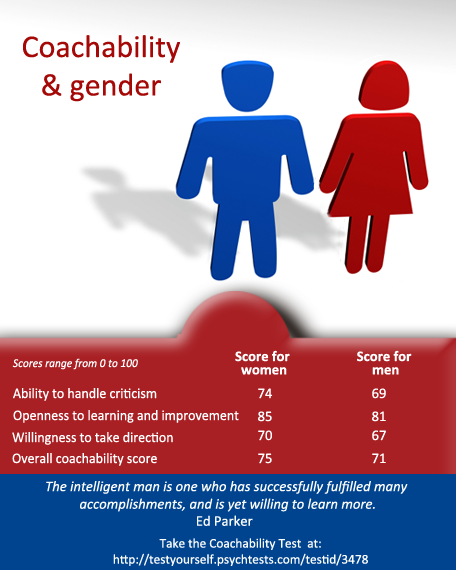 Coachability & gender

| Scores range from 0 to 100 | Score for women | Score for men |
|---|---|---|
| Ability to handle criticism | 74 | 69 |
| Openness to learning and improvement | 85 | 81 |
| Willingness to take direction | 70 | 67 |
| Overall coachability score | 75 | 71 |

The intelligent man is one who has successfully fulfilled many accomplishments, and is yet willing to learn more.
Ed Parker

Take the Coachability Test at:
http://testyourself.psychtests.com/testid/3478