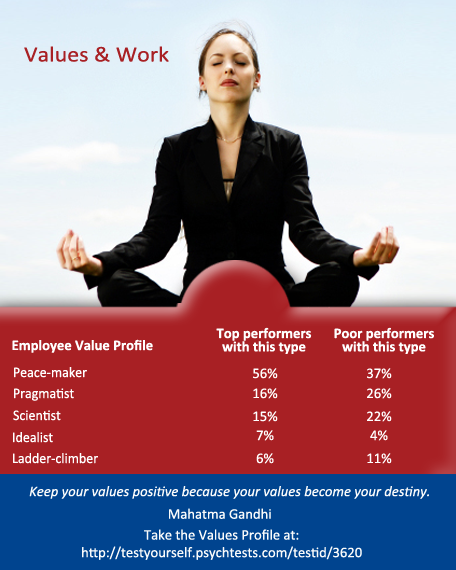 Values & Work

| Employee Value Profile | Top performers with this type | Poor performers with this type |
|---|---|---|
| Peace-maker | 56% | 37% |
| Pragmatist | 16% | 26% |
| Scientist | 15% | 22% |
| Idealist | 7% | 4% |
| Ladder-climber | 6% | 11% |

Keep your values positive because your values become your destiny.

Mahatma Gandhi

Take the Values Profile at:
http://testyourself.psychtests.com/testid/3620