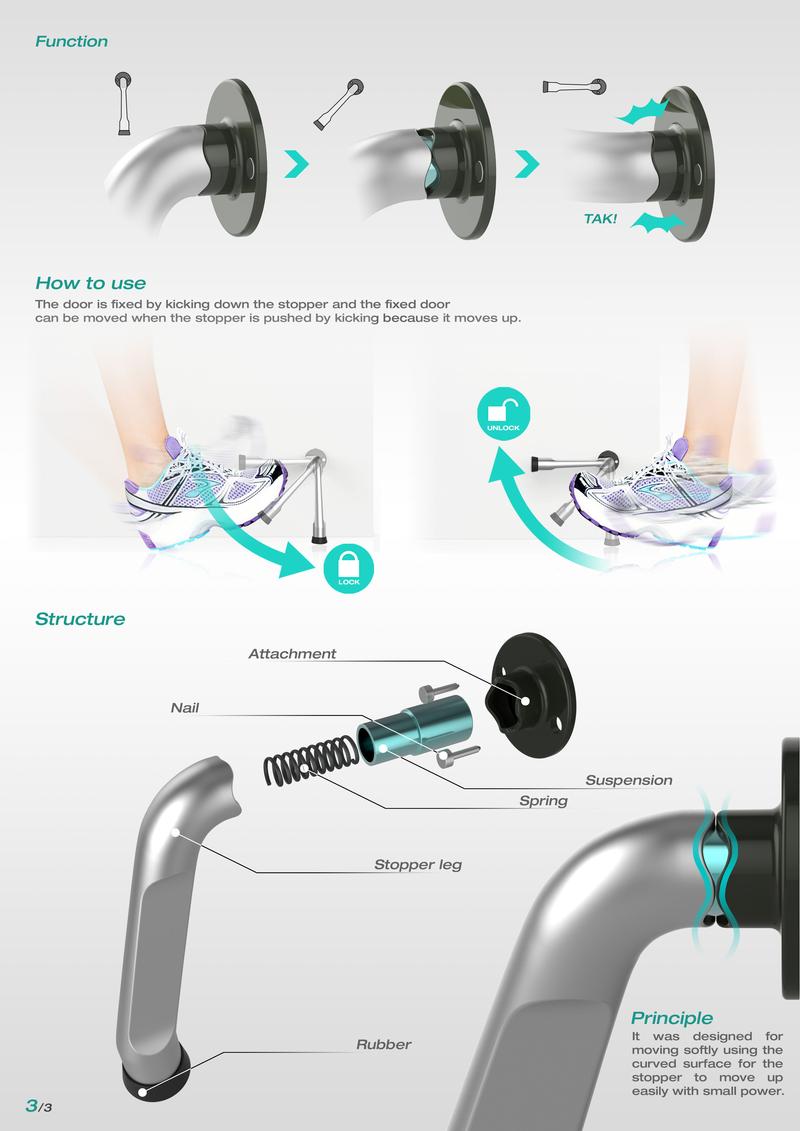 Function

TAK!

How to use

The door is fixed by kicking down the stopper and the fixed door can be moved when the stopper is pushed by kicking because it moves up.

UNLOCK

LOCK

Structure

Attachment

Nail

Suspension

Spring

Stopper leg

Rubber

Principle

It was designed for moving softly using the curved surface for the stopper to move up easily with small power.

3/3