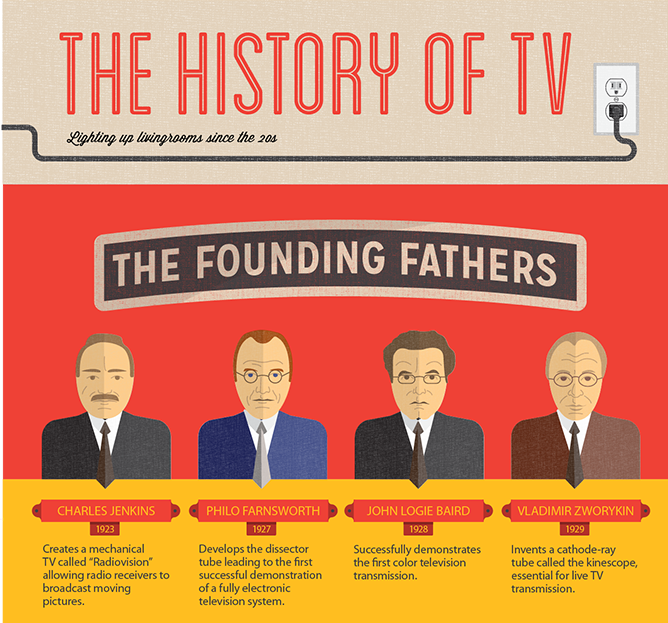 THE HISTORY OF TV

Lighting up livingrooms since the 20s

THE FOUNDING FATHERS

CHARLES JENKINS
1923
Creates a mechanical TV called "Radiovision" allowing radio receivers to broadcast moving pictures.

PHILO FARNSWORTH
1927
Develops the dissector tube leading to the first successful demonstration of a fully electronic television system.

JOHN LOGIE BAIRD
1928
Successfully demonstrates the first color television transmission.

VLADIMIR ZWORYKIN
1929
Invents a cathode-ray tube called the kinescope, essential for live TV transmission.