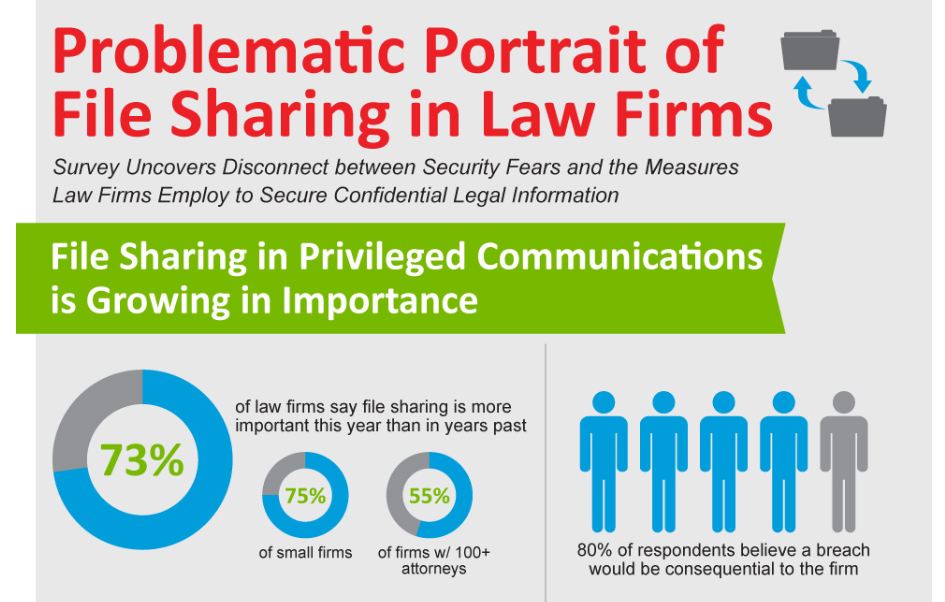 Problematic Portrait of File Sharing in Law Firms

Survey Uncovers Disconnect between Security Fears and the Measures Law Firms Employ to Secure Confidential Legal Information

File Sharing in Privileged Communications is Growing in Importance

73%

of law firms say file sharing is more important this year than in years past

75%

of small firms

55%

of firms w/ 100+ attorneys

80% of respondents believe a breach would be consequential to the firm