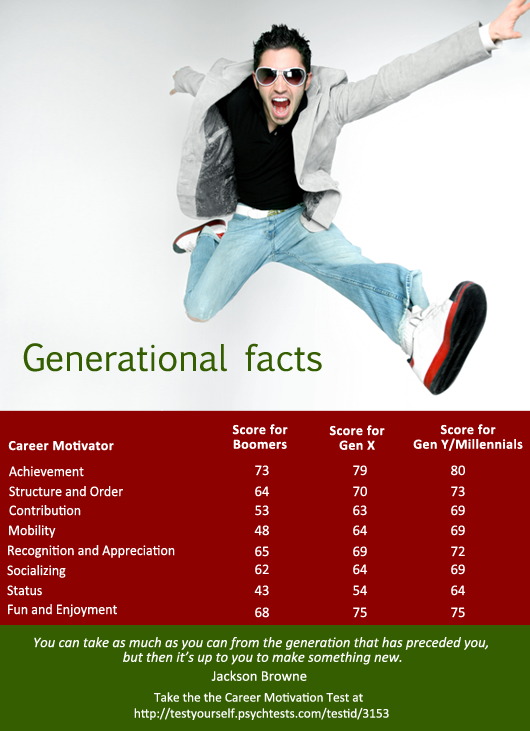 Generational facts

| Career Motivator | Score for Boomers | Score for Gen X | Score for Gen Y/Millennials |
|---|---|---|---|
| Achievement | 73 | 79 | 80 |
| Structure and Order | 64 | 70 | 73 |
| Contribution | 53 | 63 | 69 |
| Mobility | 48 | 64 | 69 |
| Recognition and Appreciation | 65 | 69 | 72 |
| Socializing | 62 | 64 | 69 |
| Status | 43 | 54 | 64 |
| Fun and Enjoyment | 68 | 75 | 75 |

You can take as much as you can from the generation that has preceded you, but then it's up to you to make something new.
Jackson Browne

Take the the Career Motivation Test at
http://testyourself.psychtests.com/testid/3153