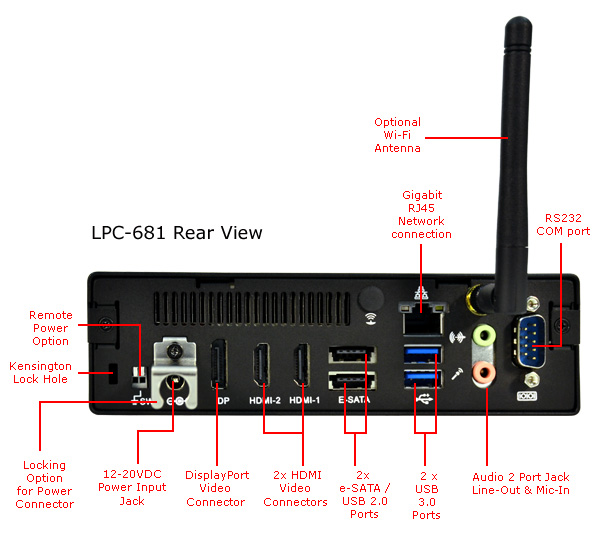 Optional
Wi-Fi
Antenna

Gigabit
RJ45
Network
connection

RS232
COM port

LPC-681 Rear View

Remote
Power
Option

Kensington
Lock Hole

SW

DP

HDMI-2

HDMI-1

E-SATA

Locking
Option
for Power
Connector

12-20VDC
Power Input
Jack

DisplayPort
Video
Connector

2x HDMI
Video
Connectors

2x
e-SATA /
USB 2.0
Ports

2 x
USB
3.0
Ports

Audio 2 Port Jack
Line-Out & Mic-In