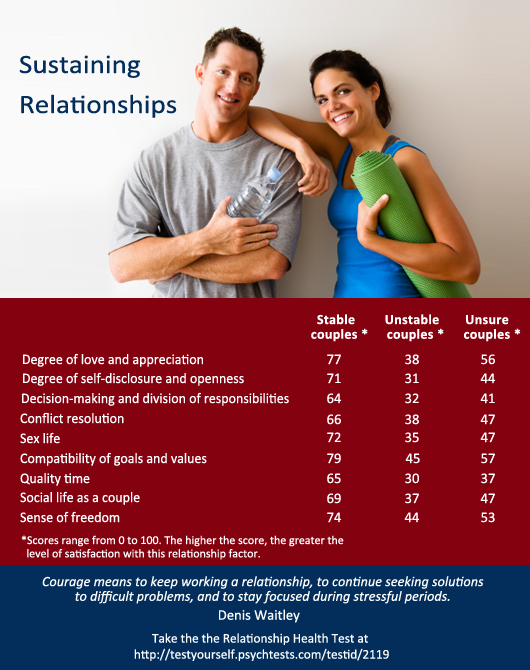 Sustaining Relationships

| | Stable couples * | Unstable couples * | Unsure couples * |
|---|---|---|---|
| Degree of love and appreciation | 77 | 38 | 56 |
| Degree of self-disclosure and openness | 71 | 31 | 44 |
| Decision-making and division of responsibilities | 64 | 32 | 41 |
| Conflict resolution | 66 | 38 | 47 |
| Sex life | 72 | 35 | 47 |
| Compatibility of goals and values | 79 | 45 | 57 |
| Quality time | 65 | 30 | 37 |
| Social life as a couple | 69 | 37 | 47 |
| Sense of freedom | 74 | 44 | 53 |

*Scores range from 0 to 100. The higher the score, the greater the level of satisfaction with this relationship factor.

Courage means to keep working a relationship, to continue seeking solutions to difficult problems, and to stay focused during stressful periods.
Denis Waitley

Take the the Relationship Health Test at http://testyourself.psychtests.com/testid/2119