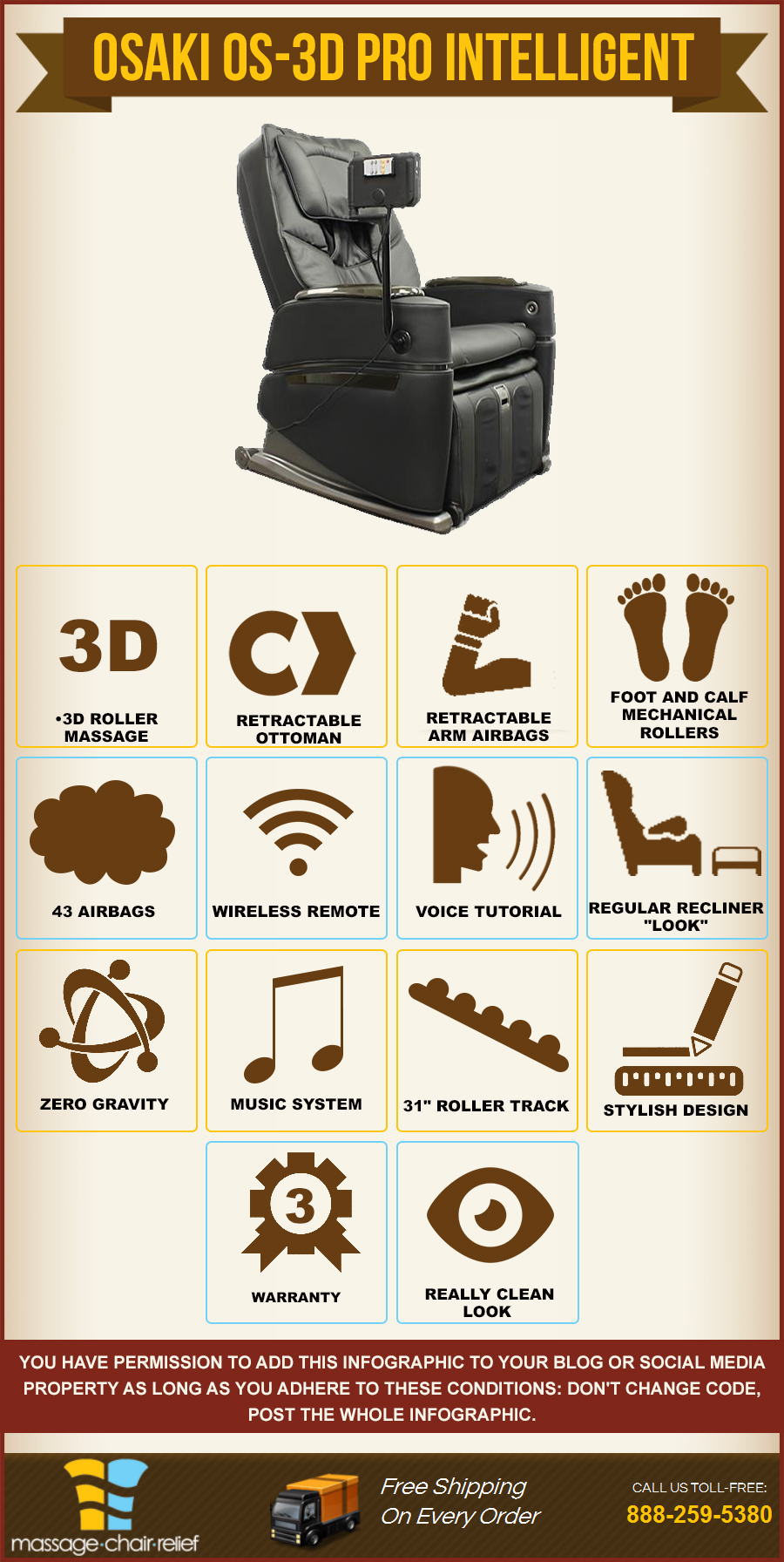 OSAKI OS-3D PRO INTELLIGENT

3D

•3D ROLLER MASSAGE

RETRACTABLE OTTOMAN

RETRACTABLE ARM AIRBAGS

FOOT AND CALF MECHANICAL ROLLERS

43 AIRBAGS

WIRELESS REMOTE

VOICE TUTORIAL

REGULAR RECLINER "LOOK"

ZERO GRAVITY

MUSIC SYSTEM

31" ROLLER TRACK

STYLISH DESIGN

3

WARRANTY

REALLY CLEAN LOOK

YOU HAVE PERMISSION TO ADD THIS INFOGRAPHIC TO YOUR BLOG OR SOCIAL MEDIA PROPERTY AS LONG AS YOU ADHERE TO THESE CONDITIONS: DON'T CHANGE CODE, POST THE WHOLE INFOGRAPHIC.

massage·chair·relief

Free Shipping On Every Order

CALL US TOLL-FREE:
888-259-5380