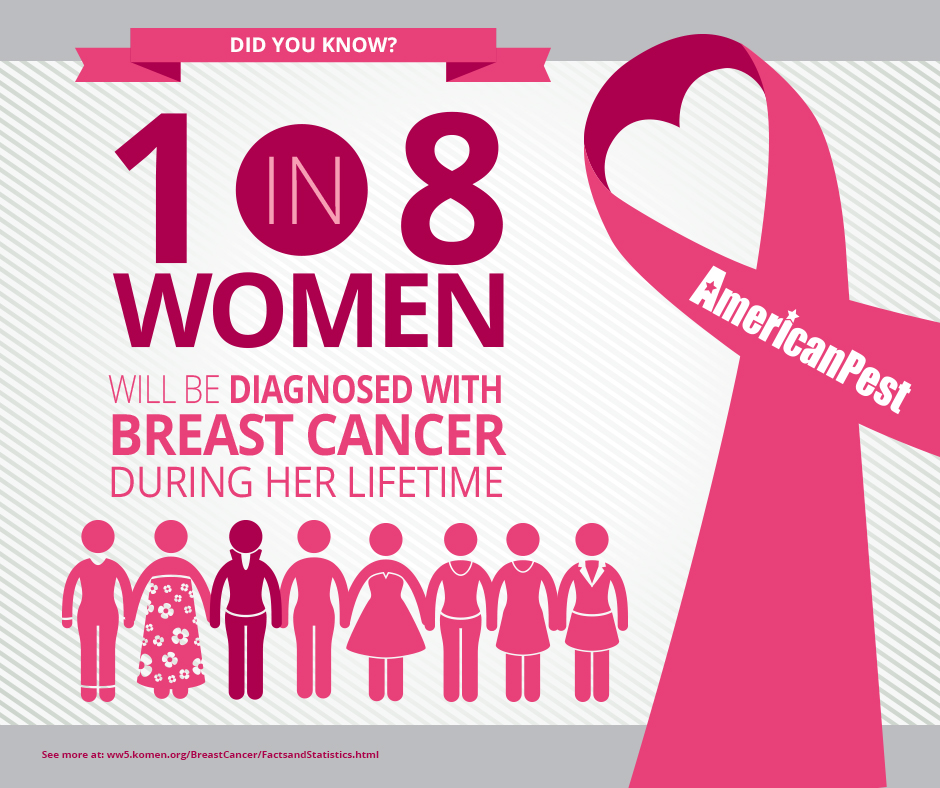 DID YOU KNOW?

1 IN 8 WOMEN

WILL BE DIAGNOSED WITH BREAST CANCER DURING HER LIFETIME

AmericanPest

See more at: ww5.komen.org/BreastCancer/FactsandStatistics.html