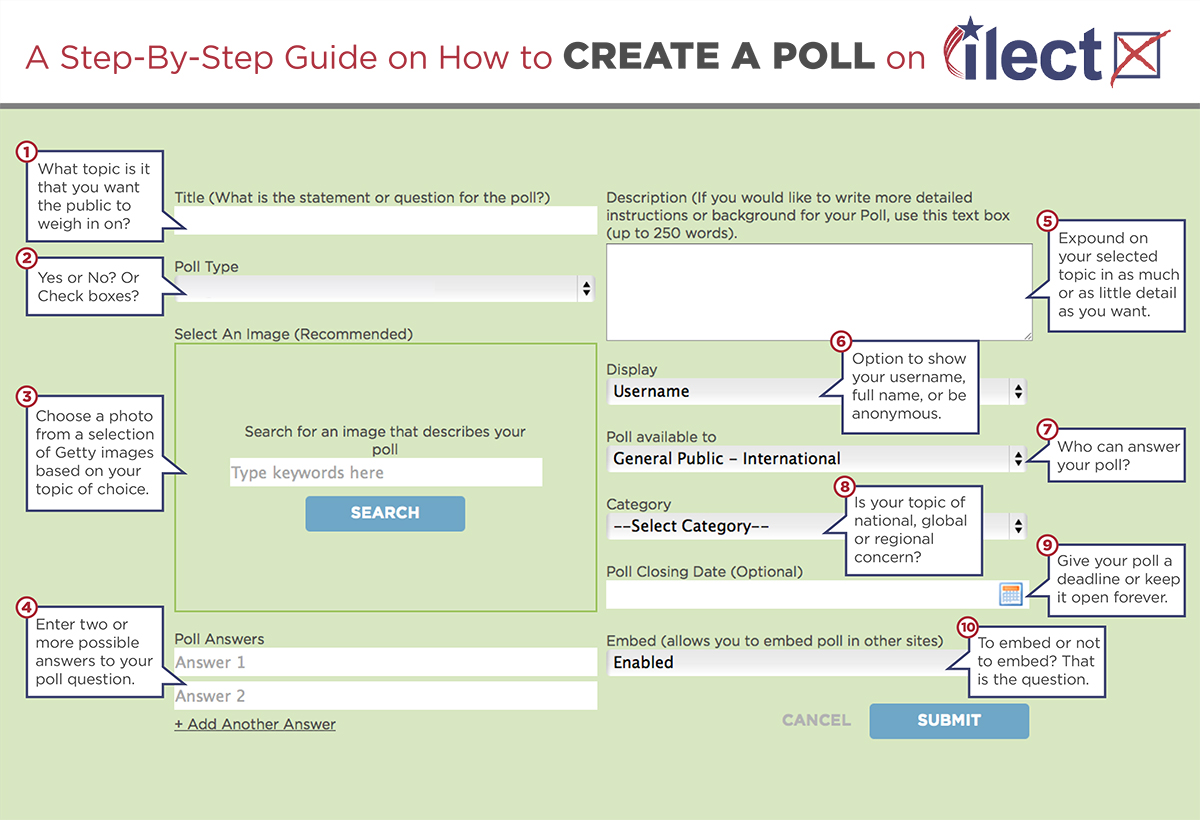 A Step-By-Step Guide on How to CREATE A POLL on ilect

1 What topic is it that you want the public to weigh in on?

Title (What is the statement or question for the poll?)

2 Yes or No? Or Check boxes?

Poll Type

Select An Image (Recommended)

3 Choose a photo from a selection of Getty images based on your topic of choice.

Search for an image that describes your poll

Type keywords here

SEARCH

4 Enter two or more possible answers to your poll question.

Poll Answers

Answer 1

Answer 2

+ Add Another Answer

Description (If you would like to write more detailed instructions or background for your Poll, use this text box (up to 250 words).

5 Expound on your selected topic in as much or as little detail as you want.

Display

Username

6 Option to show your username, full name, or be anonymous.

Poll available to

General Public – International

7 Who can answer your poll?

Category

--Select Category--

8 Is your topic of national, global or regional concern?

Poll Closing Date (Optional)

9 Give your poll a deadline or keep it open forever.

Embed (allows you to embed poll in other sites)

Enabled

10 To embed or not to embed? That is the question.

CANCEL

SUBMIT