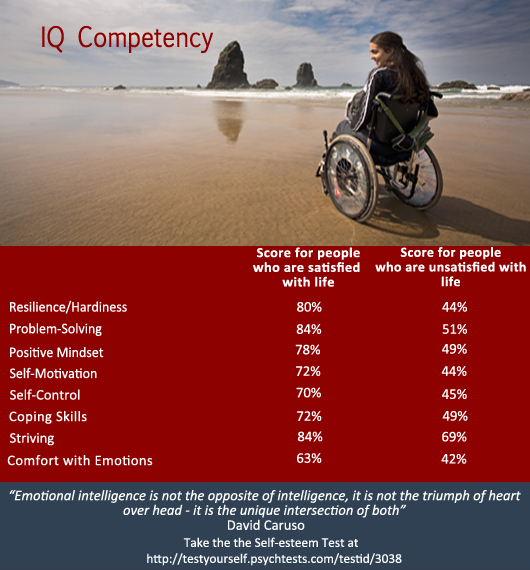 IQ Competency

| | Score for people who are satisfied with life | Score for people who are unsatisfied with life |
|---|---|---|
| Resilience/Hardiness | 80% | 44% |
| Problem-Solving | 84% | 51% |
| Positive Mindset | 78% | 49% |
| Self-Motivation | 72% | 44% |
| Self-Control | 70% | 45% |
| Coping Skills | 72% | 49% |
| Striving | 84% | 69% |
| Comfort with Emotions | 63% | 42% |

"Emotional intelligence is not the opposite of intelligence, it is not the triumph of heart over head - it is the unique intersection of both"
David Caruso
Take the the Self-esteem Test at
http://testyourself.psychtests.com/testid/3038