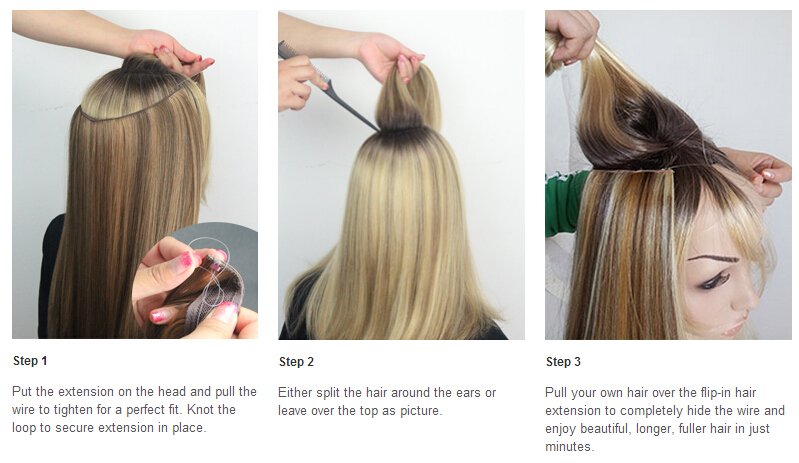 Step 1

Put the extension on the head and pull the wire to tighten for a perfect fit. Knot the loop to secure extension in place.

Step 2

Either split the hair around the ears or leave over the top as picture.

Step 3

Pull your own hair over the flip-in hair extension to completely hide the wire and enjoy beautiful, longer, fuller hair in just minutes.