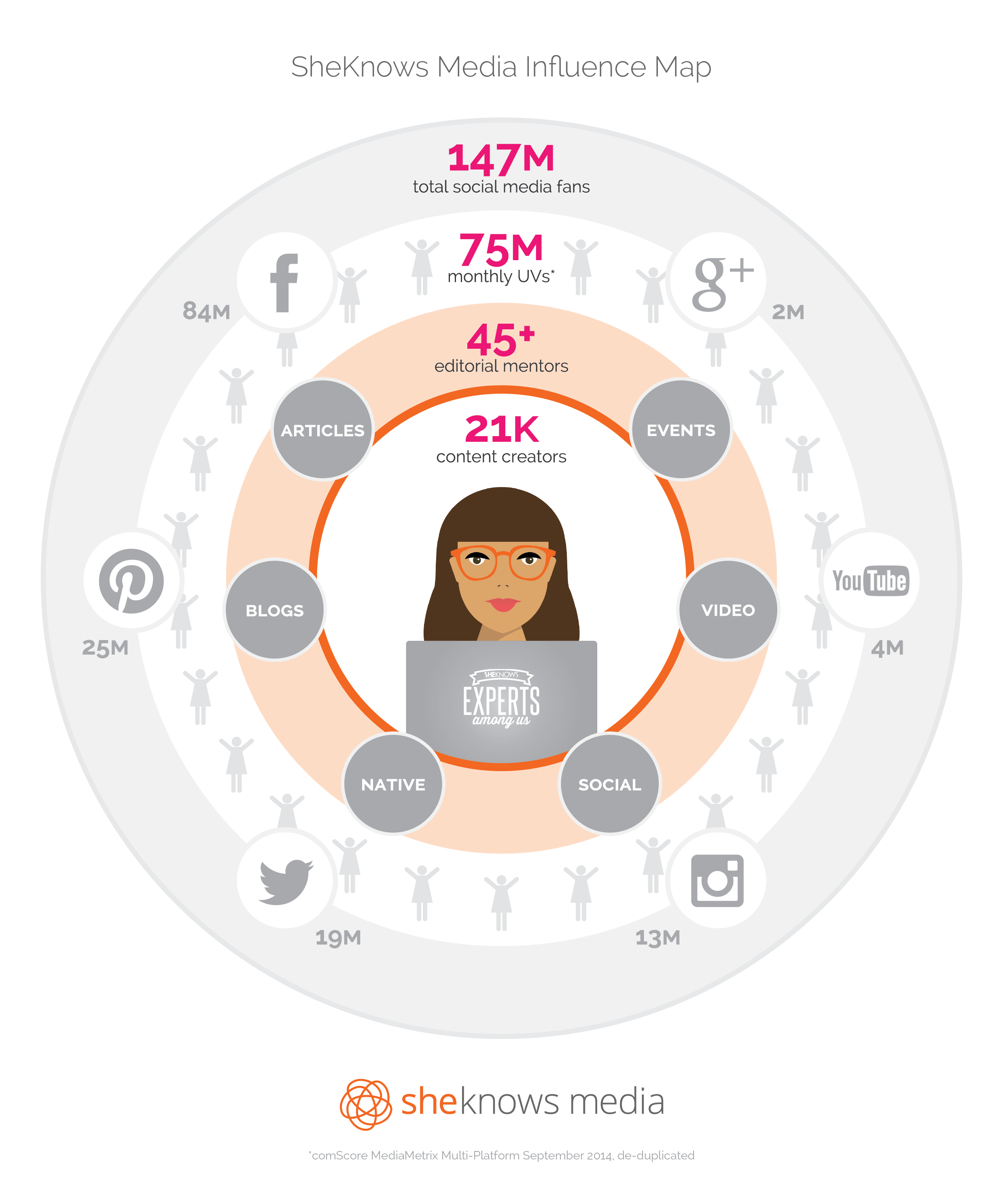 SheKnows Media Influence Map

147M
total social media fans

75M
monthly UVs*

45+
editorial mentors

21K
content creators

f 84M

g+ 2M

ARTICLES

EVENTS

25M

BLOGS

VIDEO

YouTube 4M

SHEKNOWS
EXPERTS
among us

NATIVE

SOCIAL

19M

13M

sheknows media

*comScore MediaMetrix Multi-Platform September 2014, de-duplicated