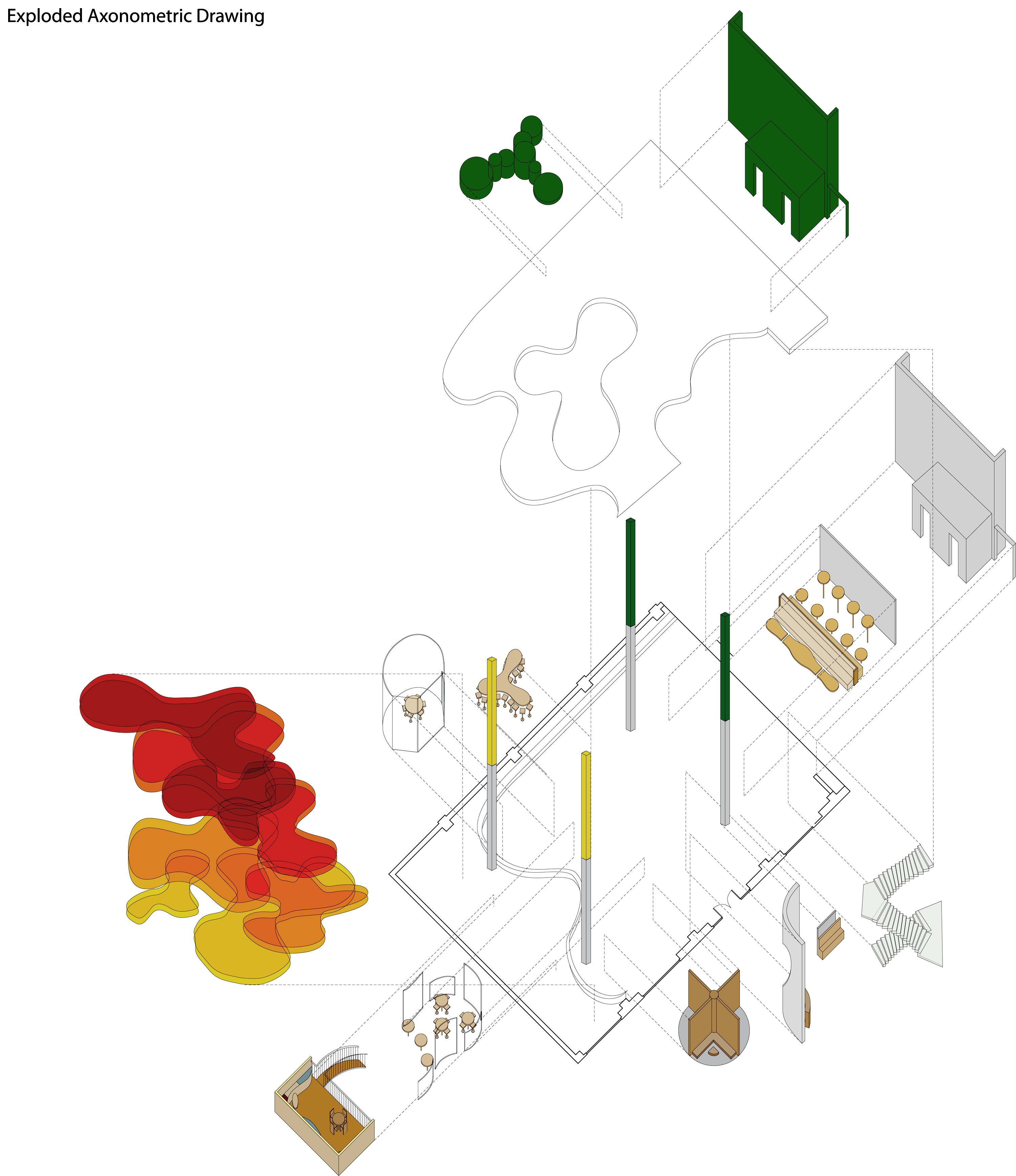 Exploded Axonometric Drawing