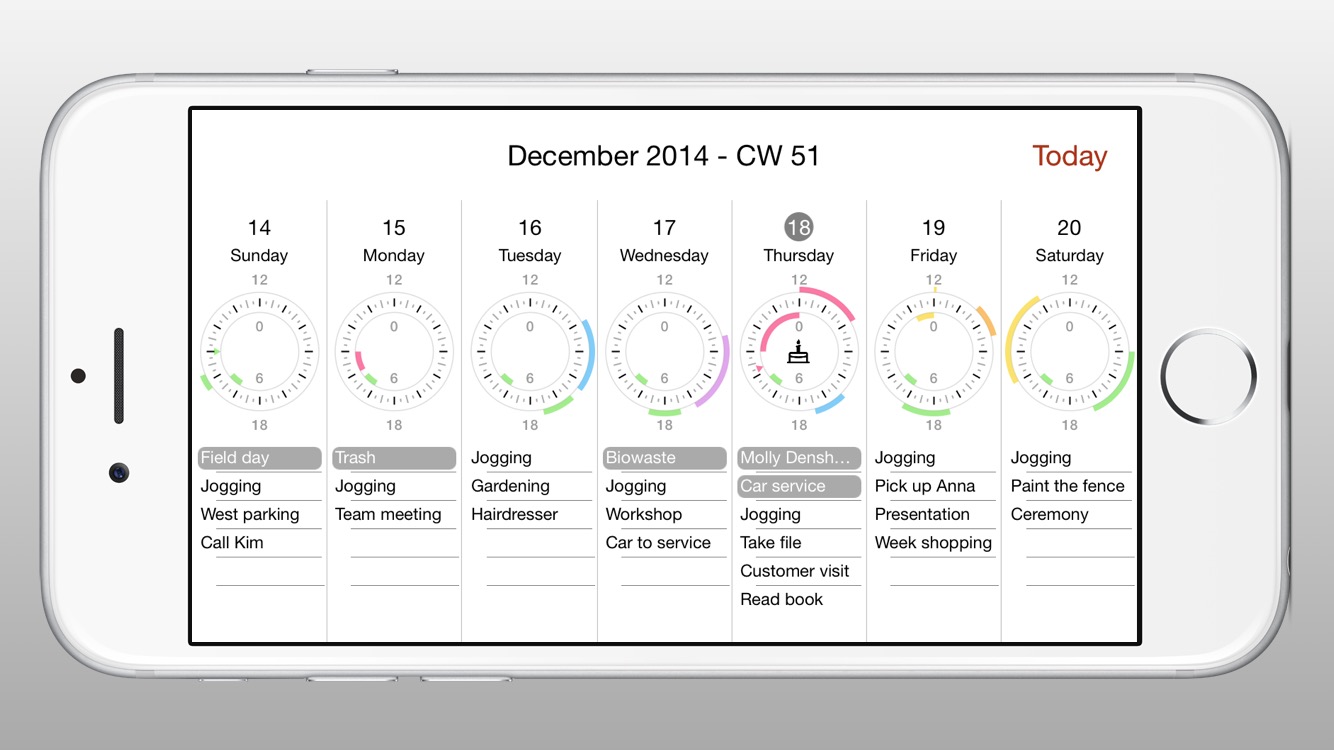 December 2014 - CW 51

Today

14
Sunday
12
0
6
18
Field day
Jogging
West parking
Call Kim

15
Monday
12
0
6
18
Trash
Jogging
Team meeting

16
Tuesday
12
0
6
18
Jogging
Gardening
Hairdresser

17
Wednesday
12
0
6
18
Biowaste
Jogging
Workshop
Car to service

18
Thursday
12
0
6
18
Molly Densh...
Car service
Jogging
Take file
Customer visit
Read book

19
Friday
12
0
6
18
Jogging
Pick up Anna
Presentation
Week shopping

20
Saturday
12
0
6
18
Jogging
Paint the fence
Ceremony