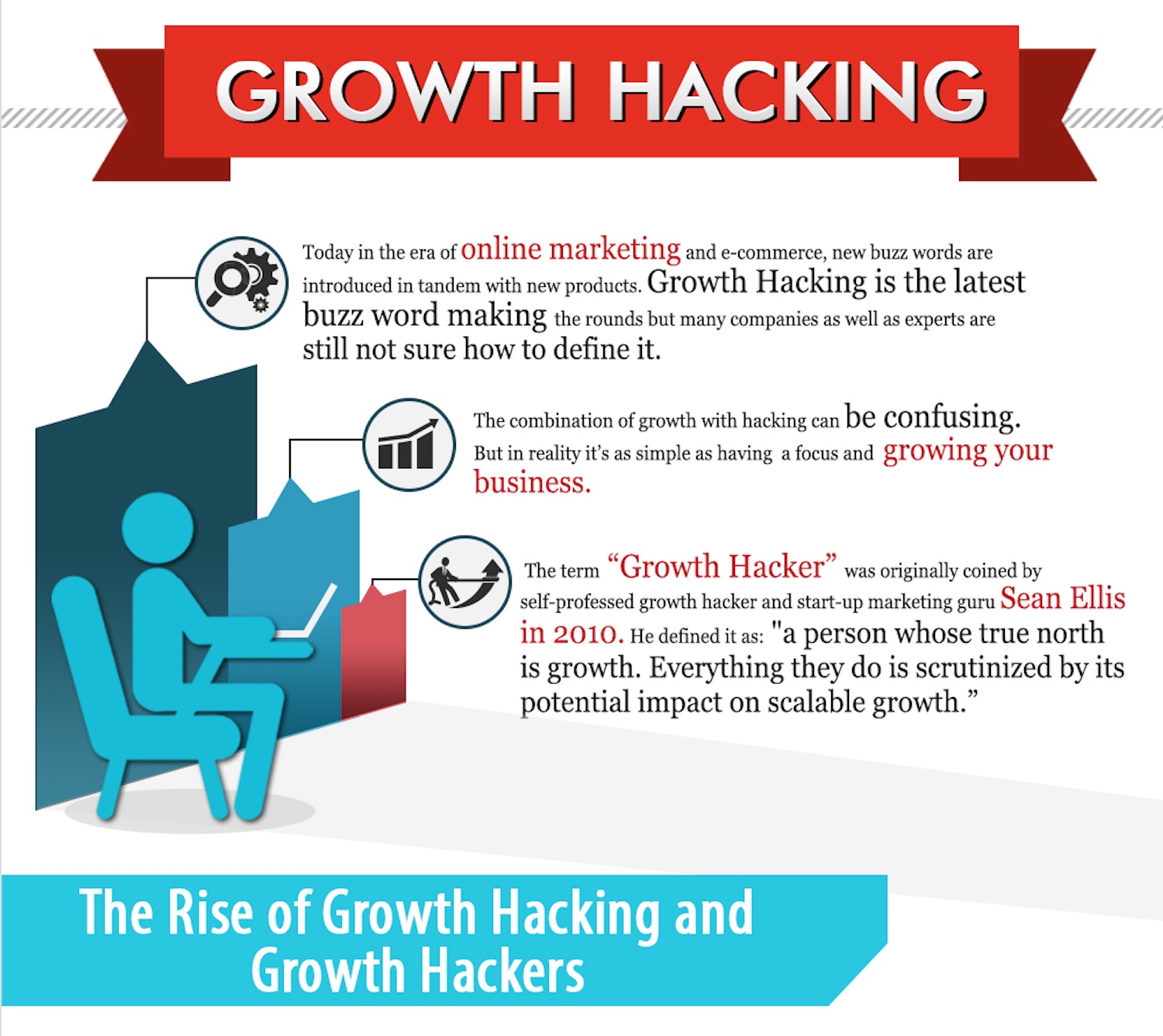 GROWTH HACKING

Today in the era of online marketing and e-commerce, new buzz words are introduced in tandem with new products. Growth Hacking is the latest buzz word making the rounds but many companies as well as experts are still not sure how to define it.

The combination of growth with hacking can be confusing. But in reality it's as simple as having a focus and growing your business.

The term "Growth Hacker" was originally coined by self-professed growth hacker and start-up marketing guru Sean Ellis in 2010. He defined it as: "a person whose true north is growth. Everything they do is scrutinized by its potential impact on scalable growth."

The Rise of Growth Hacking and Growth Hackers