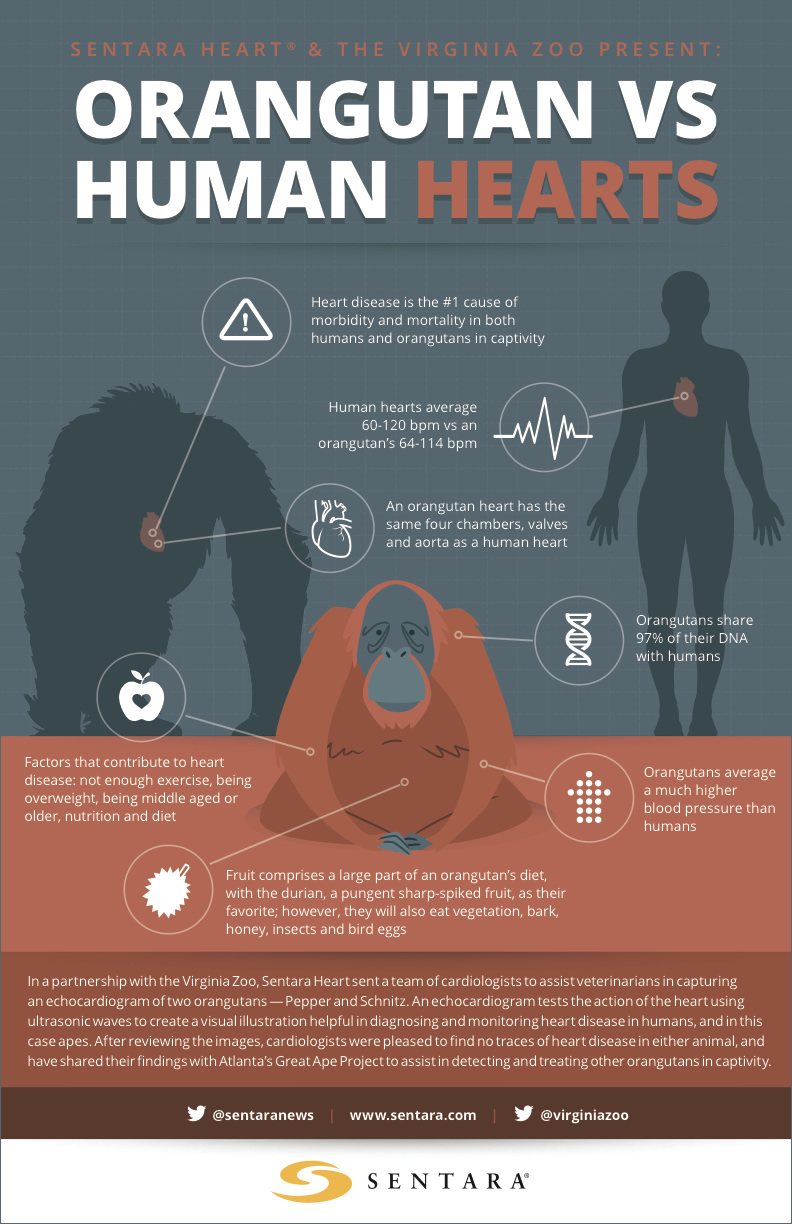 SENTARA HEART® & THE VIRGINIA ZOO PRESENT:

ORANGUTAN VS HUMAN HEARTS

Heart disease is the #1 cause of morbidity and mortality in both humans and orangutans in captivity

Human hearts average 60-120 bpm vs an orangutan's 64-114 bpm

An orangutan heart has the same four chambers, valves and aorta as a human heart

Orangutans share 97% of their DNA with humans

Factors that contribute to heart disease: not enough exercise, being overweight, being middle aged or older, nutrition and diet

Orangutans average a much higher blood pressure than humans

Fruit comprises a large part of an orangutan's diet, with the durian, a pungent sharp-spiked fruit, as their favorite; however, they will also eat vegetation, bark, honey, insects and bird eggs

In a partnership with the Virginia Zoo, Sentara Heart sent a team of cardiologists to assist veterinarians in capturing an echocardiogram of two orangutans — Pepper and Schnitz. An echocardiogram tests the action of the heart using ultrasonic waves to create a visual illustration helpful in diagnosing and monitoring heart disease in humans, and in this case apes. After reviewing the images, cardiologists were pleased to find no traces of heart disease in either animal, and have shared their findings with Atlanta's Great Ape Project to assist in detecting and treating other orangutans in captivity.

@sentaranews | www.sentara.com | @virginiazoo

SENTARA®