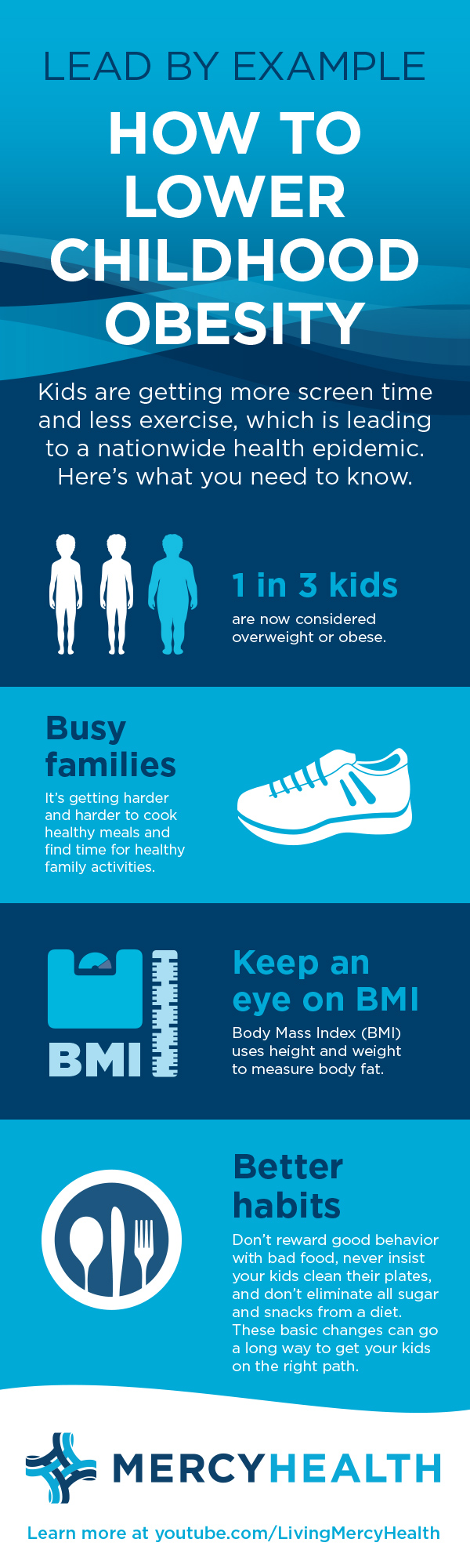 LEAD BY EXAMPLE

HOW TO LOWER CHILDHOOD OBESITY

Kids are getting more screen time and less exercise, which is leading to a nationwide health epidemic. Here's what you need to know.

1 in 3 kids

are now considered overweight or obese.

Busy families

It's getting harder and harder to cook healthy meals and find time for healthy family activities.

BMI

Keep an eye on BMI

Body Mass Index (BMI) uses height and weight to measure body fat.

Better habits

Don't reward good behavior with bad food, never insist your kids clean their plates, and don't eliminate all sugar and snacks from a diet. These basic changes can go a long way to get your kids on the right path.

MERCYHEALTH

Learn more at youtube.com/LivingMercyHealth