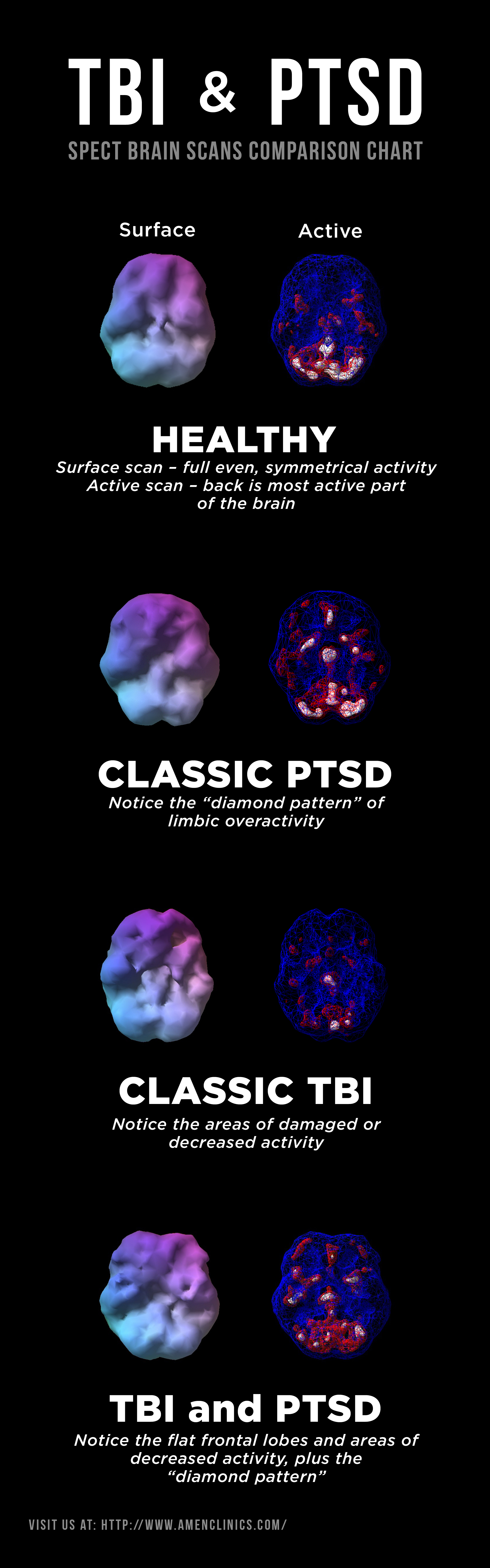 TBI & PTSD

SPECT BRAIN SCANS COMPARISON CHART

Surface

Active

HEALTHY

Surface scan – full even, symmetrical activity
Active scan – back is most active part of the brain

CLASSIC PTSD

Notice the “diamond pattern” of limbic overactivity

CLASSIC TBI

Notice the areas of damaged or decreased activity

TBI and PTSD

Notice the flat frontal lobes and areas of decreased activity, plus the “diamond pattern”

VISIT US AT: HTTP://WWW.AMENCLINICS.COM/